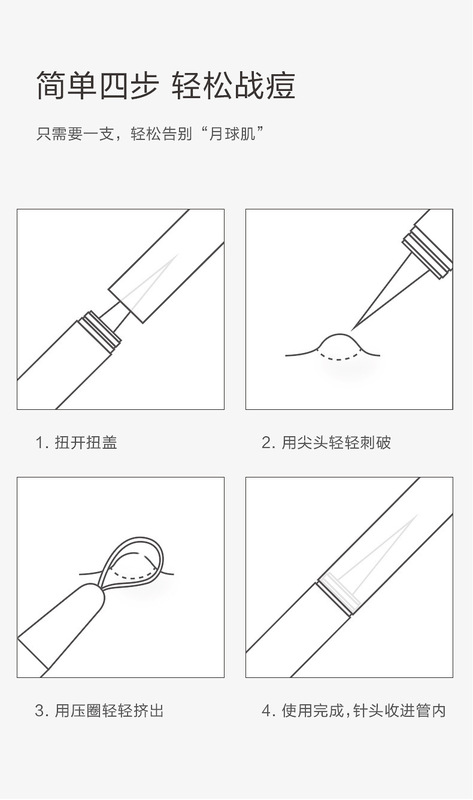 简单四步 轻松战痘

只需要一支，轻松告别“月球肌”

1. 扭开扭盖

2. 用尖头轻轻刺破

3. 用压圈轻轻挤出

4. 使用完成，针头收进管内