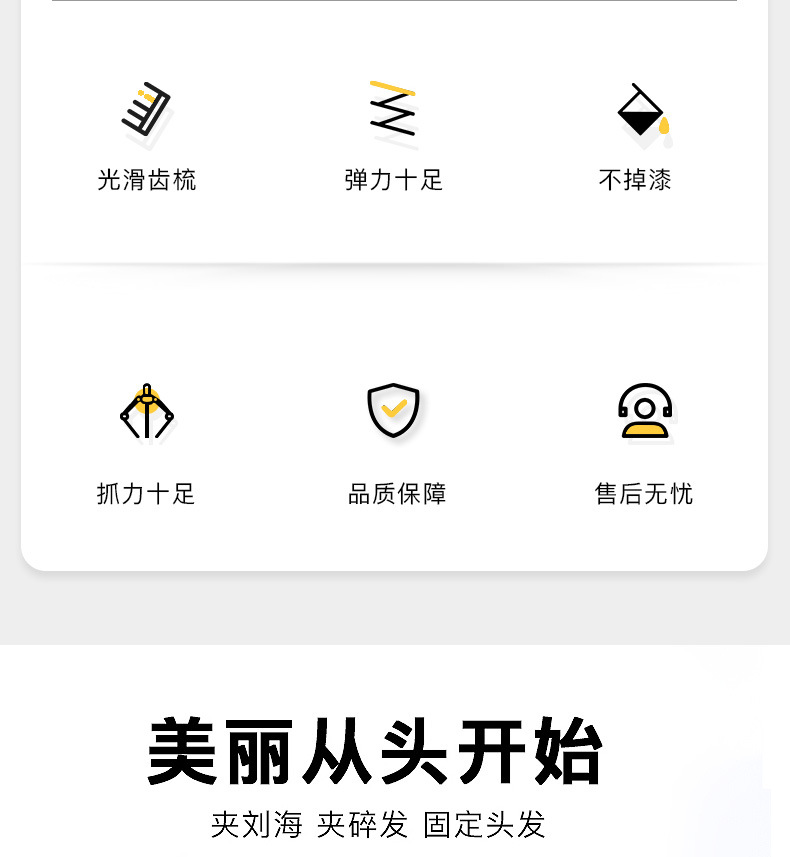 光滑齿梳

弹力十足

不掉漆

抓力十足

品质保障

售后无忧

美丽从头开始

夹刘海 夹碎发 固定头发