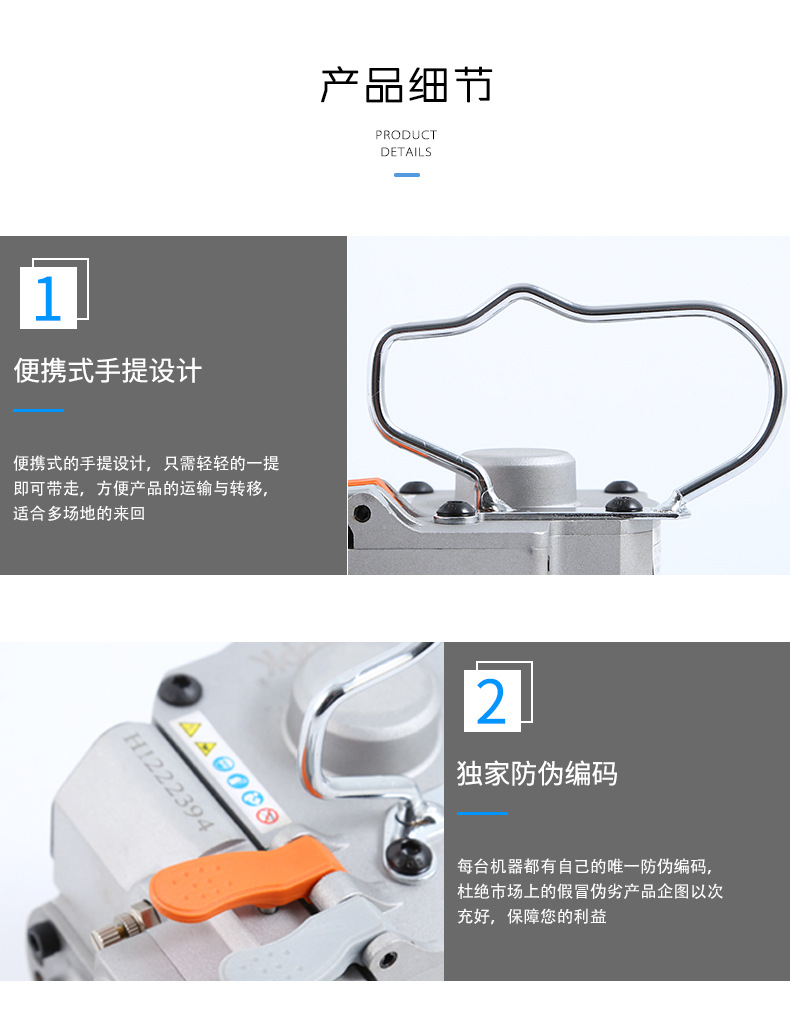 产品细节

PRODUCT
DETAILS

1

便携式手提设计

便携式的手提设计，只需轻轻的一提即可带走，方便产品的运输与转移，适合多场地的来回

H1222394

2

独家防伪编码

每台机器都有自己的唯一防伪编码，杜绝市场上的假冒伪劣产品企图以次充好，保障您的利益