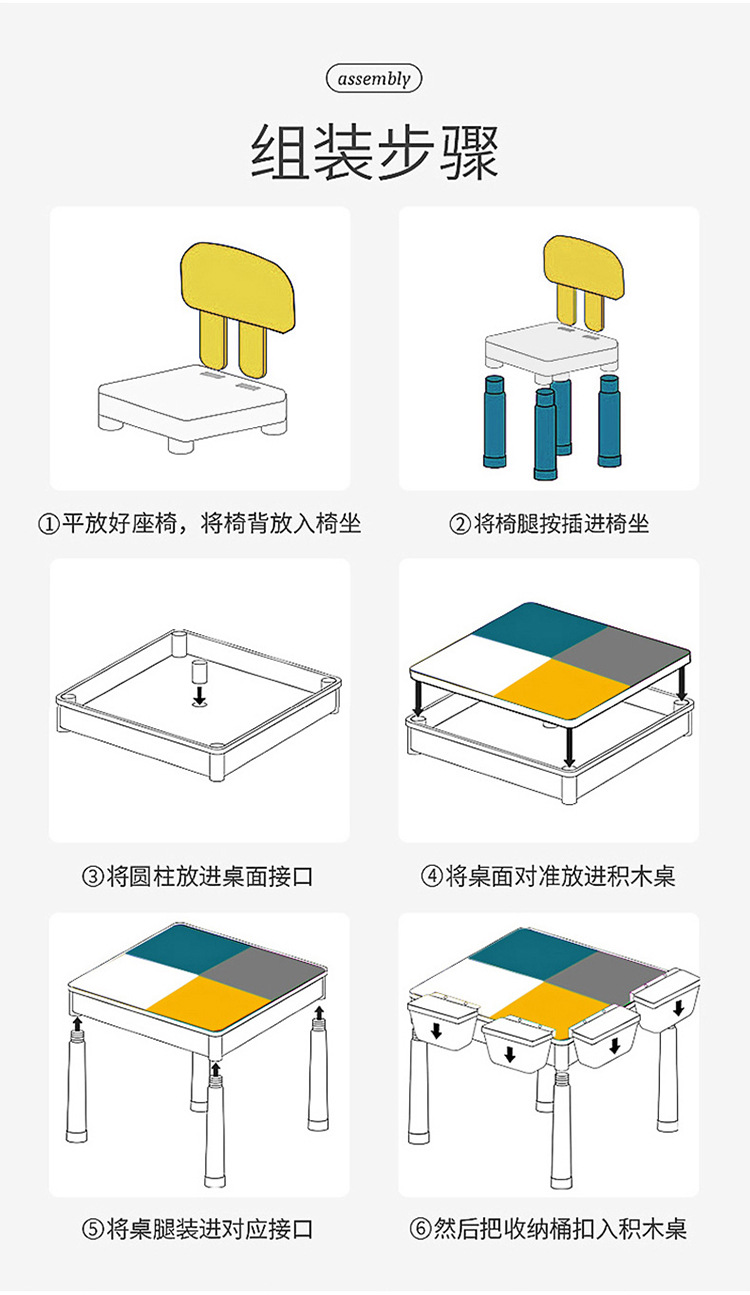 assembly

组装步骤

①平放好座椅，将椅背放入椅坐

②将椅腿按插进椅坐

③将圆柱放进桌面接口

④将桌面对准放进积木桌

⑤将桌腿装进对应接口

⑥然后把收纳桶扣入积木桌