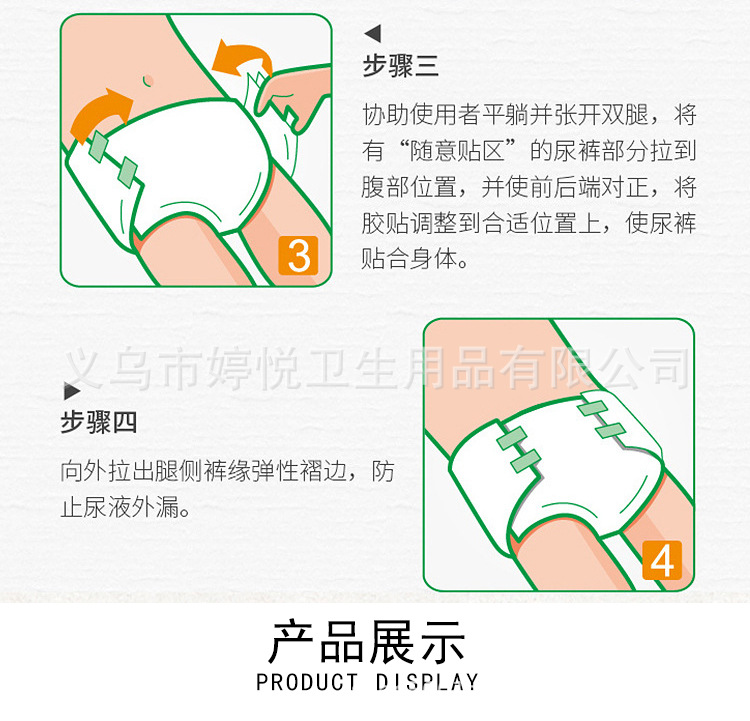 3

步骤三

协助使用者平躺并张开双腿，将有“随意贴区”的尿裤部分拉到腹部位置，并使前后端对正，将胶贴调整到合适位置上，使尿裤贴合身体。

义乌市婷悦卫生用品有限公司

步骤四

向外拉出腿侧裤缘弹性褶边，防止尿液外漏。

4

产品展示

PRODUCT DISPLAY