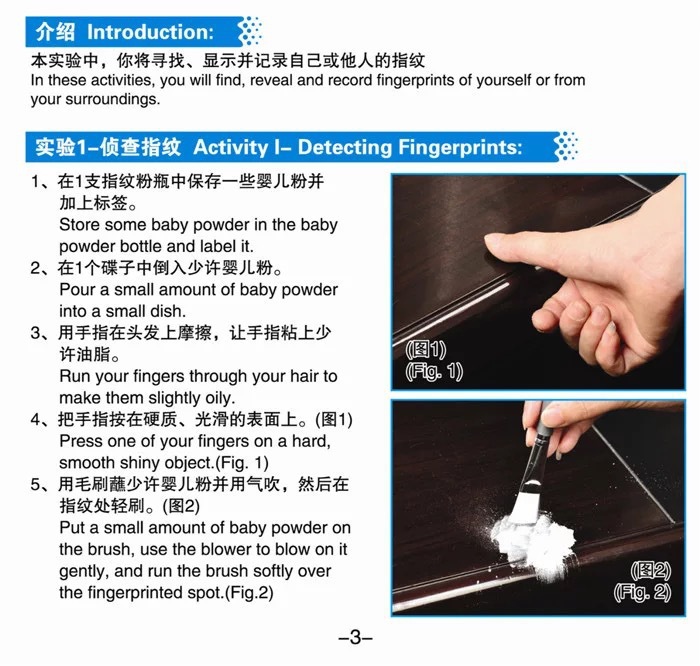 介绍 Introduction:

本实验中，你将寻找、显示并记录自己或他人的指纹
In these activities, you will find, reveal and record fingerprints of yourself or from your surroundings.

实验1–侦查指纹 Activity I– Detecting Fingerprints:

1、在1支指纹粉瓶中保存一些婴儿粉并加上标签。
Store some baby powder in the baby powder bottle and label it.
2、在1个碟子中倒入少许婴儿粉。
Pour a small amount of baby powder into a small dish.
3、用手指在头发上摩擦，让手指粘上少许油脂。
Run your fingers through your hair to make them slightly oily.
4、把手指按在硬质、光滑的表面上。(图1)
Press one of your fingers on a hard, smooth shiny object.(Fig. 1)
5、用毛刷蘸少许婴儿粉并用气吹，然后在指纹处轻刷。(图2)
Put a small amount of baby powder on the brush, use the blower to blow on it gently, and run the brush softly over the fingerprinted spot.(Fig.2)

(图1)
(Fig. 1)

(图2)
(Fig. 2)

–3–