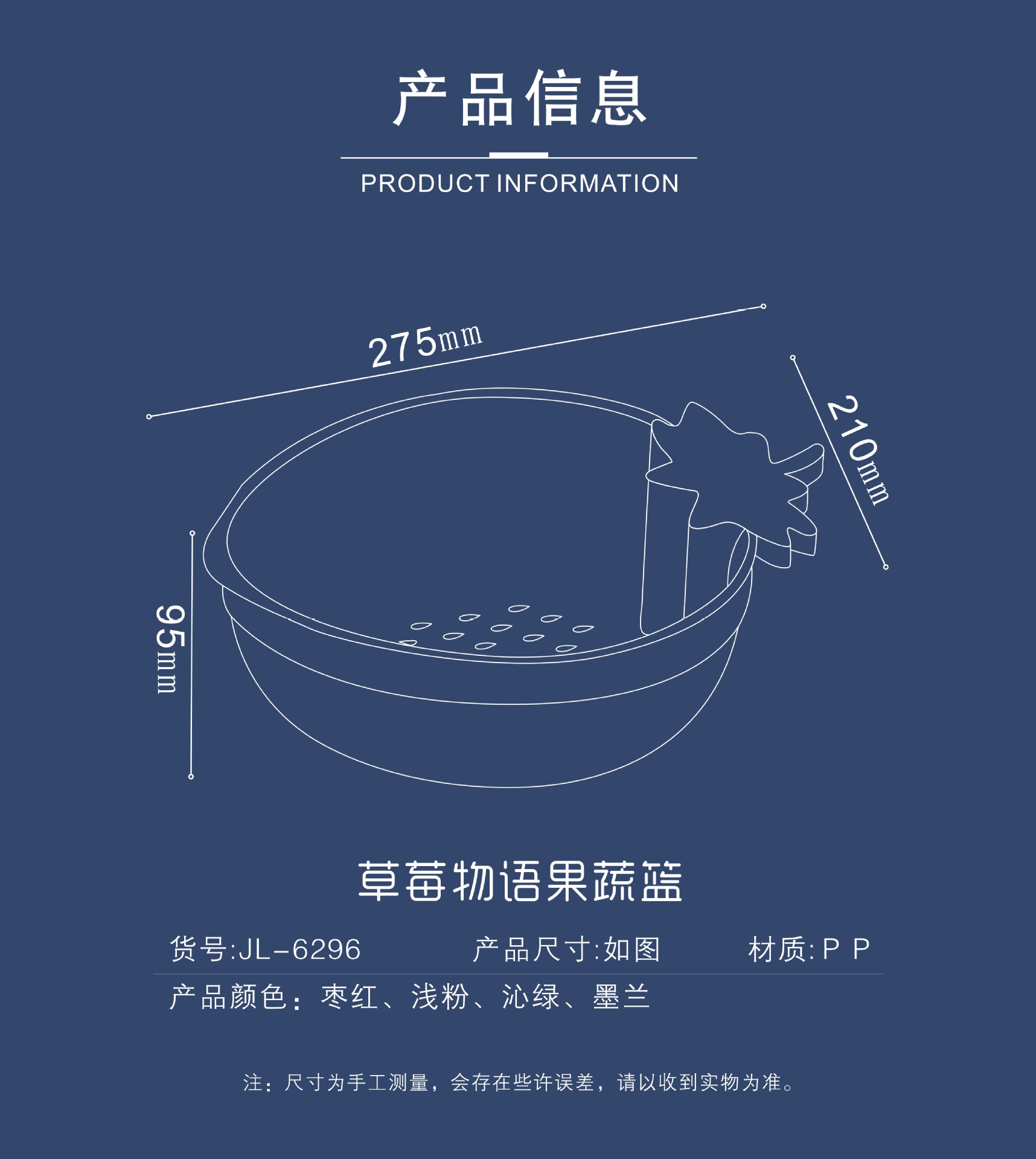 产品信息

PRODUCT INFORMATION

275mm

210mm

95mm

草莓物语果蔬篮

货号:JL-6296 产品尺寸:如图 材质:P P

产品颜色：枣红、浅粉、沁绿、墨兰

注：尺寸为手工测量，会存在些许误差，请以收到实物为准。