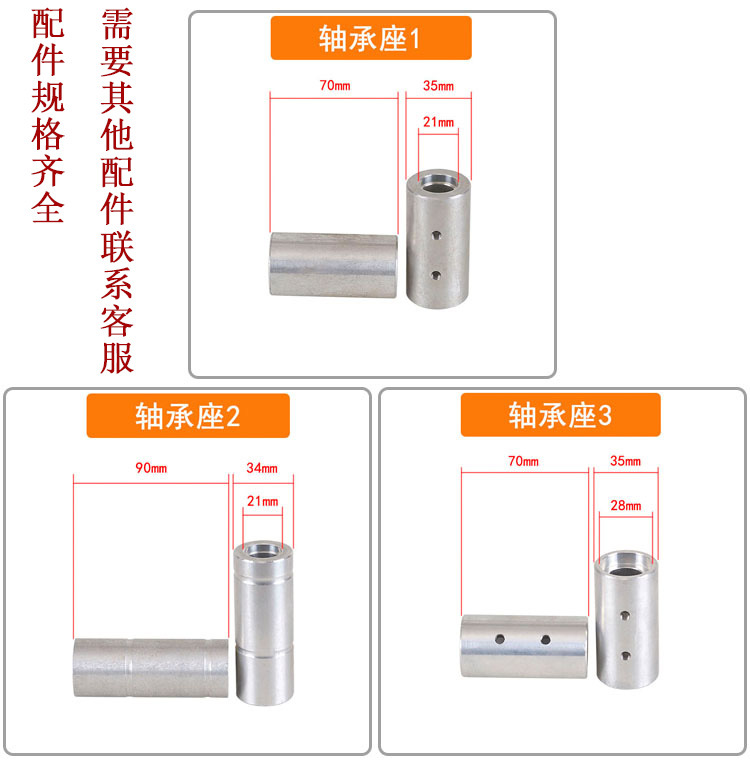 配件规格齐全

需要其他配件联系客服

轴承座1

70mm

35mm

21mm

轴承座2

90mm

34mm

21mm

轴承座3

70mm

35mm

28mm