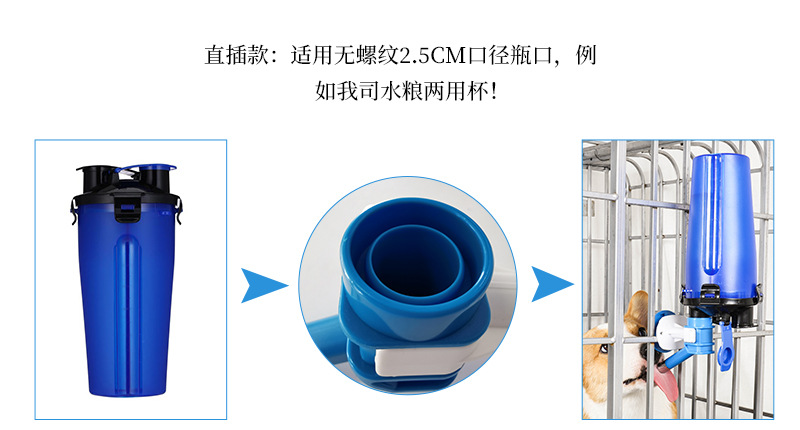 直插款：适用无螺纹2.5CM口径瓶口，例如我司水粮两用杯！