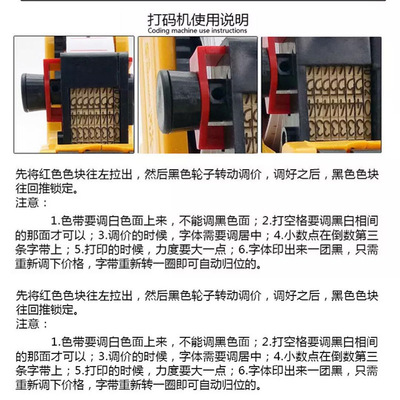 打码机使用说明
Coding machine use instructions

先将红色色块往左拉出，然后黑色轮子转动调价，调好之后，黑色色块往回推锁定。
注意：

1.色带要调白色面上来，不能调黑色面；2.打空格要调黑白相间的那面才可以；3.调价的时候，字体需要调居中；4.小数点在倒数第三条字带上；5.打印的时候，力度要大一点；6.字体印出来一团黑，只需重新调下价格，字带重新转一圈即可自动归位的。

先将红色色块往左拉出，然后黑色轮子转动调价，调好之后，黑色色块往回推锁定。
注意：

1.色带要调白色面上来，不能调黑色面；2.打空格要调黑白相间的那面才可以；3.调价的时候，字体需要调居中；4.小数点在倒数第三条字带上；5.打印的时候，力度要大一点；6.字体印出来一团黑，只需重新调下价格，字带重新转一圈即可自动归位的。