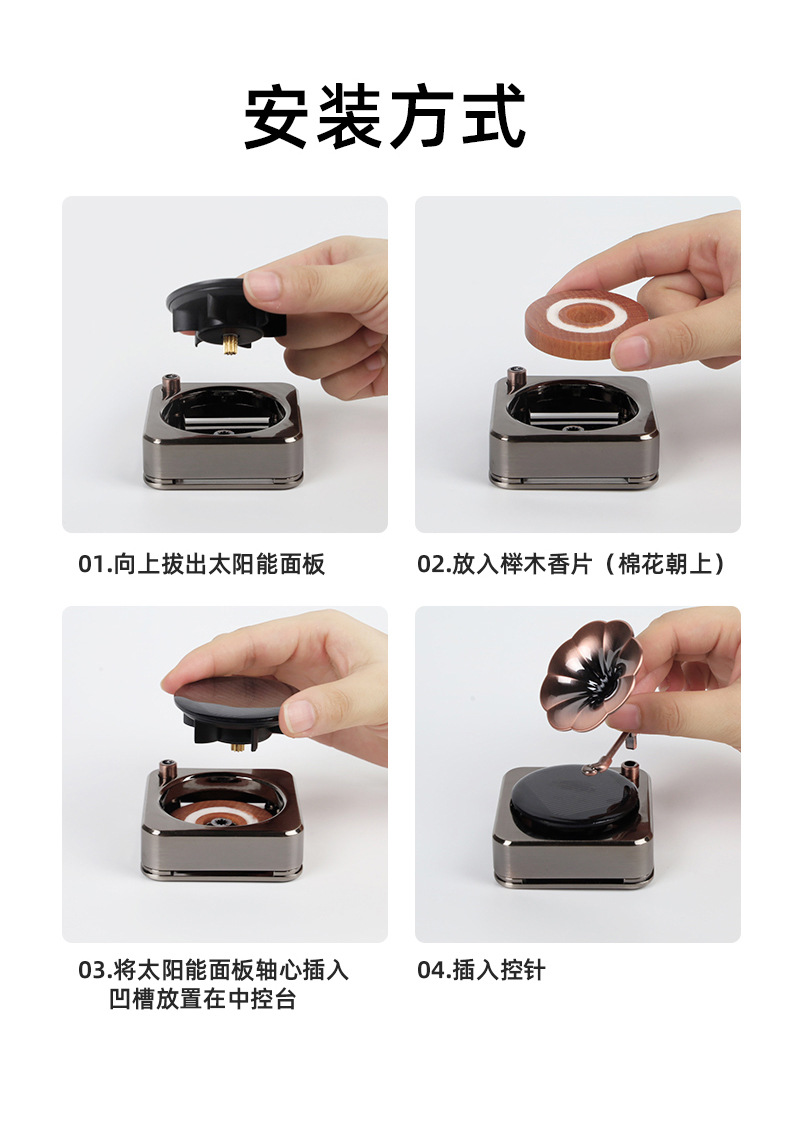 安装方式

01.向上拔出太阳能面板

02.放入榉木香片（棉花朝上）

03.将太阳能面板轴心插入凹槽放置在中控台

04.插入控针