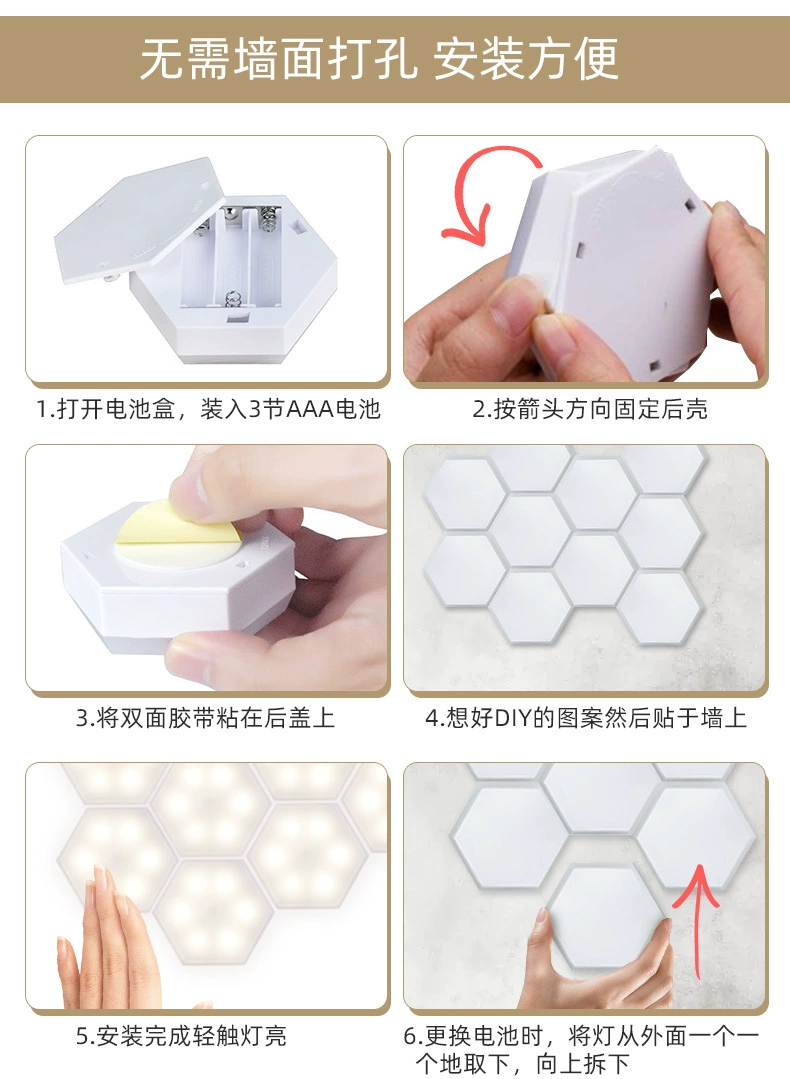 无需墙面打孔 安装方便

1.打开电池盒，装入3节AAA电池

2.按箭头方向固定后壳

3.将双面胶带粘在后盖上

4.想好DIY的图案然后贴于墙上

5.安装完成轻触灯亮

6.更换电池时，将灯从外面一个一个地取下，向上拆下