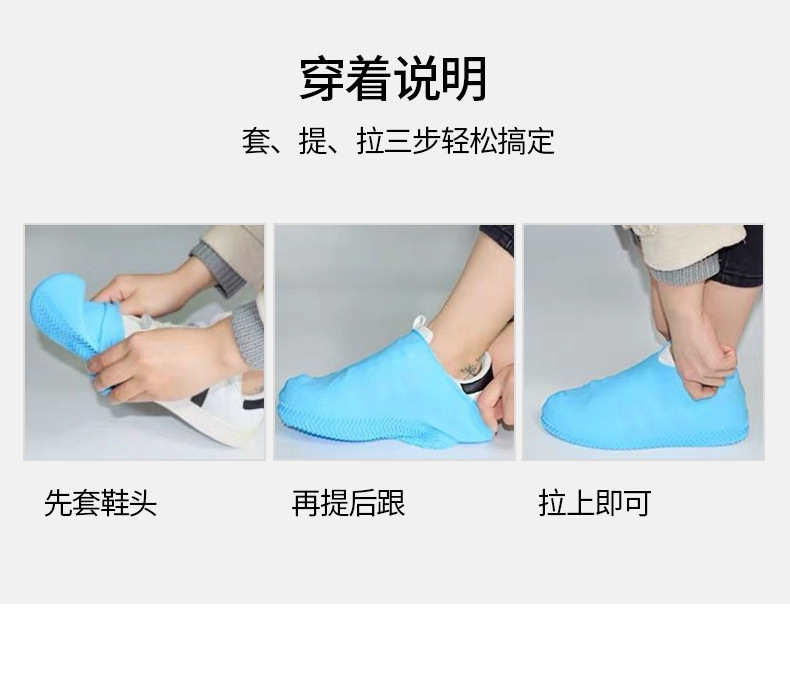 穿着说明

套、提、拉三步轻松搞定

先套鞋头

再提后跟

拉上即可