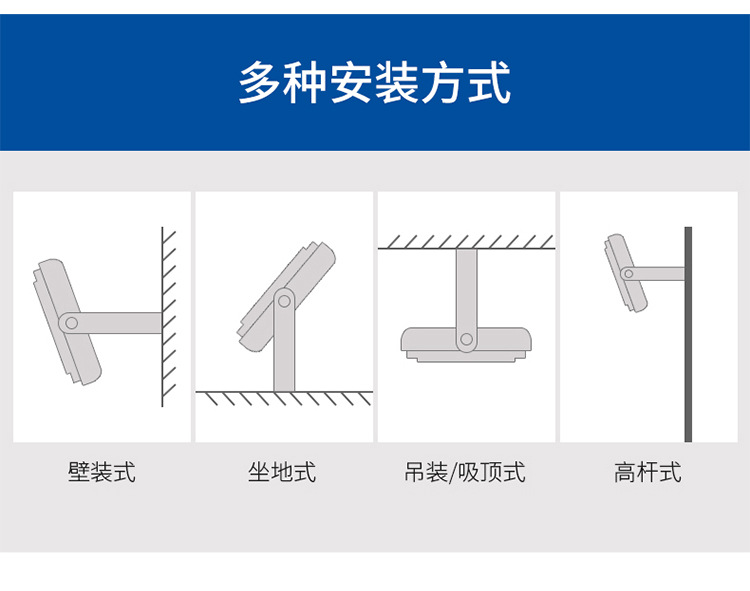 多种安装方式

壁装式

坐地式

吊装/吸顶式

高杆式