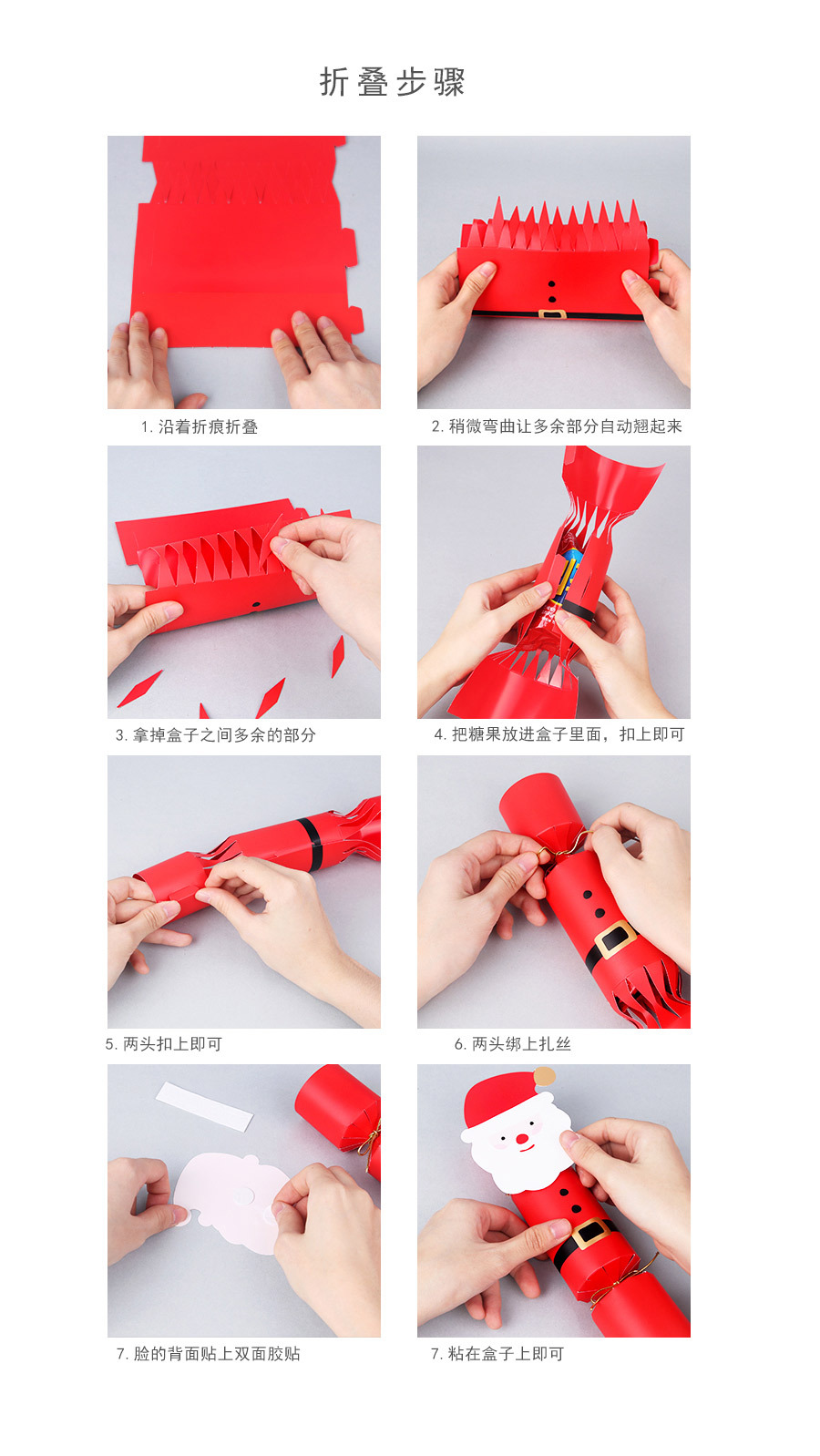 折叠步骤

1. 沿着折痕折叠

2. 稍微弯曲让多余部分自动翘起来

3. 拿掉盒子之间多余的部分

4. 把糖果放进盒子里面，扣上即可

5. 两头扣上即可

6. 两头绑上扎丝

7. 脸的背面贴上双面胶贴

7. 粘在盒子上即可