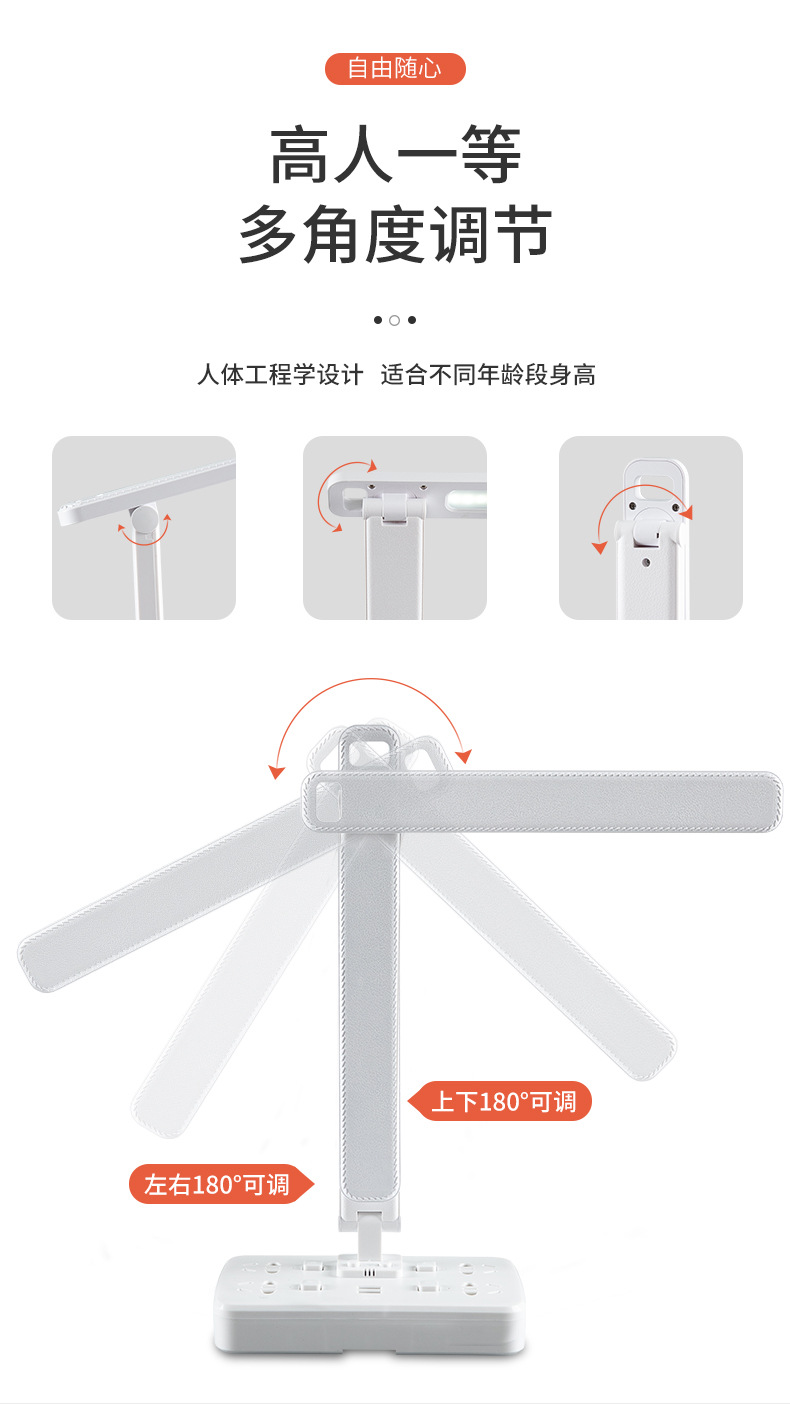 自由随心

高人一等
多角度调节

人体工程学设计 适合不同年龄段身高

上下180°可调

左右180°可调