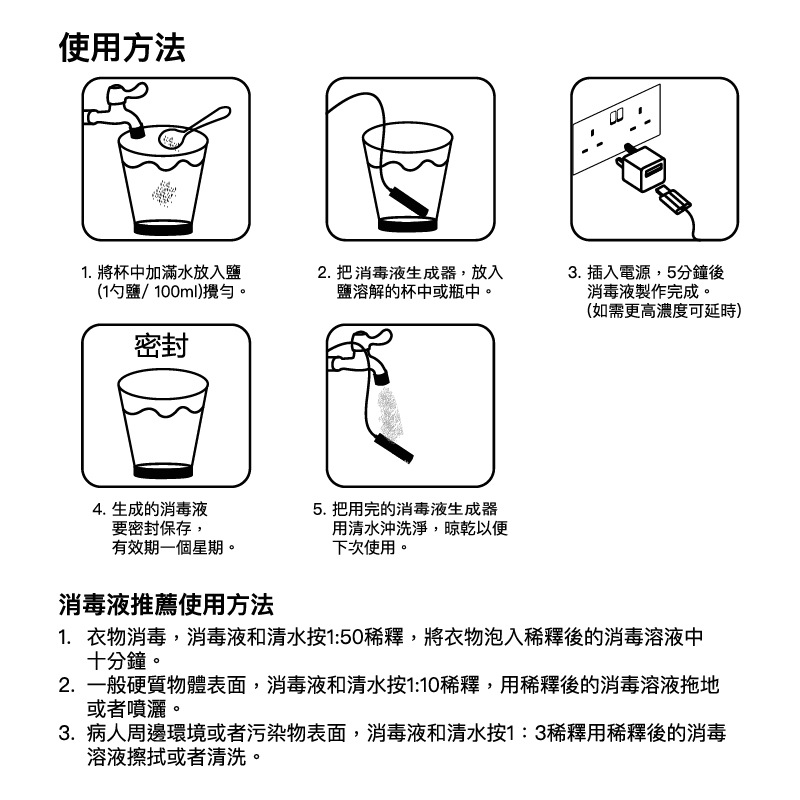 使用方法

1. 將杯中加滿水放入鹽 (1勺鹽/ 100ml)攪勻。

2. 把消毒液生成器，放入鹽溶解的杯中或瓶中。

3. 插入電源，5分鐘後消毒液製作完成。(如需更高濃度可延時)

密封

4. 生成的消毒液要密封保存，有效期一個星期。

5. 把用完的消毒液生成器用清水沖洗淨，晾乾以便下次使用。

消毒液推薦使用方法

1. 衣物消毒，消毒液和清水按1:50稀釋，將衣物泡入稀釋後的消毒溶液中十分鐘。
2. 一般硬質物體表面，消毒液和清水按1:10稀釋，用稀釋後的消毒溶液拖地或者噴灑。
3. 病人周邊環境或者污染物表面，消毒液和清水按1：3稀釋用稀釋後的消毒溶液擦拭或者清洗。