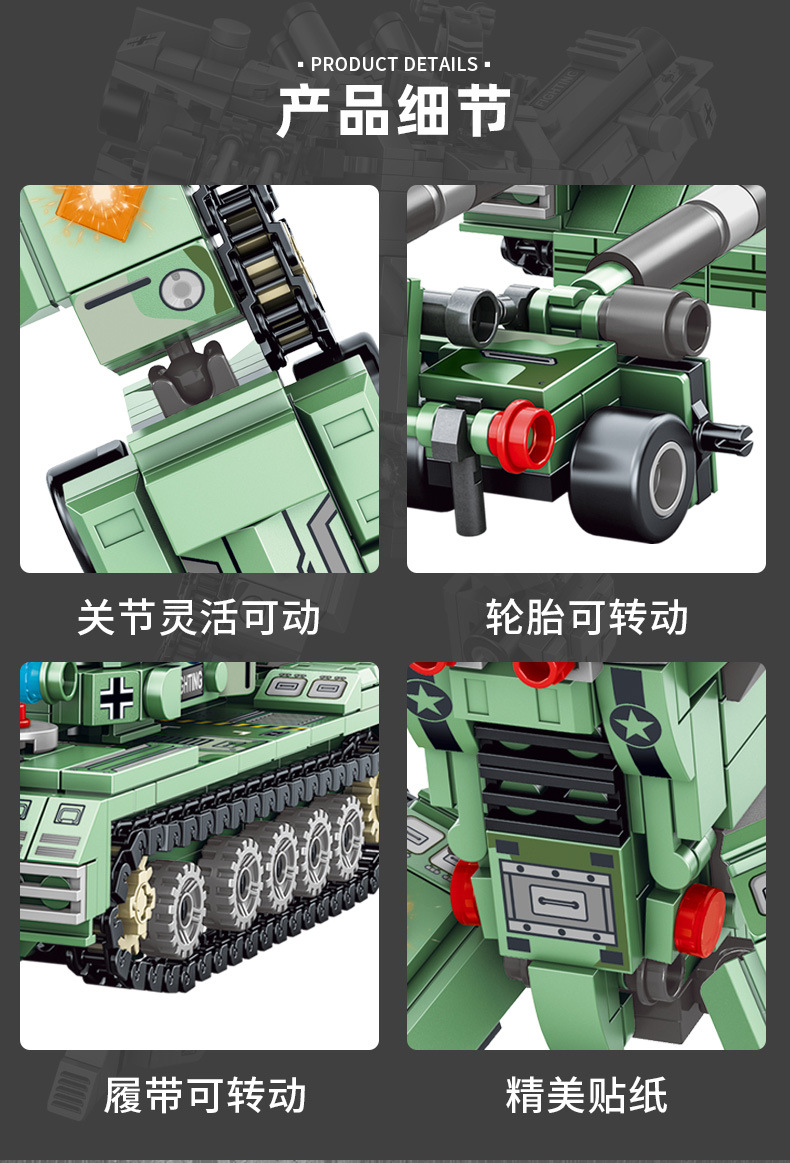 PRODUCT DETAILS

产品细节

关节灵活可动

轮胎可转动

FIGHTING

履带可转动

精美贴纸