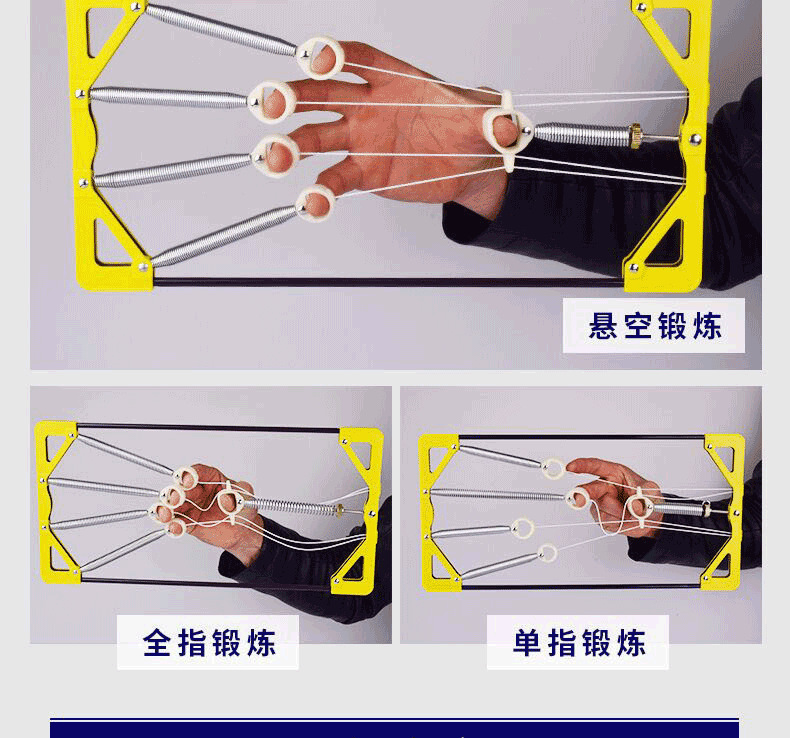 悬空锻炼

全指锻炼

单指锻炼