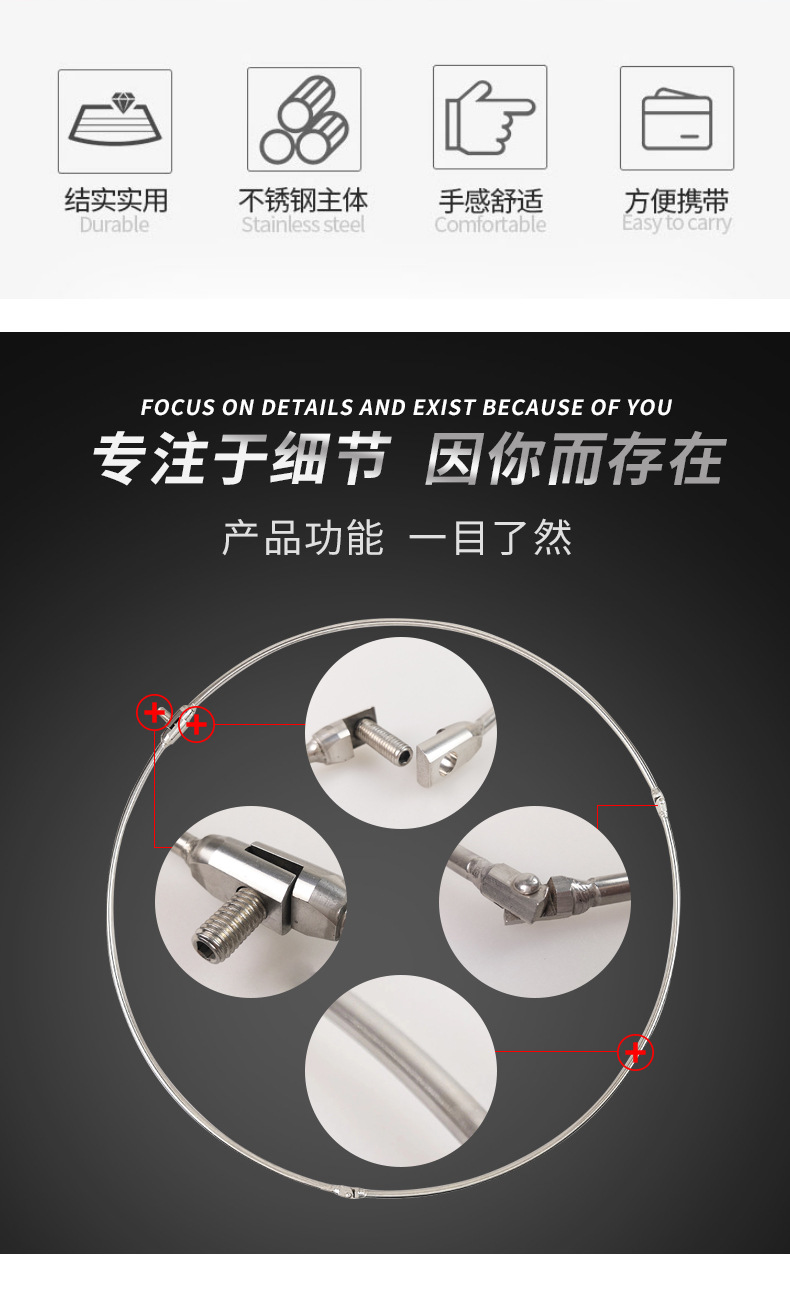 结实实用
Durable

不锈钢主体
Stainless steel

手感舒适
Comfortable

方便携带
Easy to carry

FOCUS ON DETAILS AND EXIST BECAUSE OF YOU

专注于细节 因你而存在

产品功能 一目了然