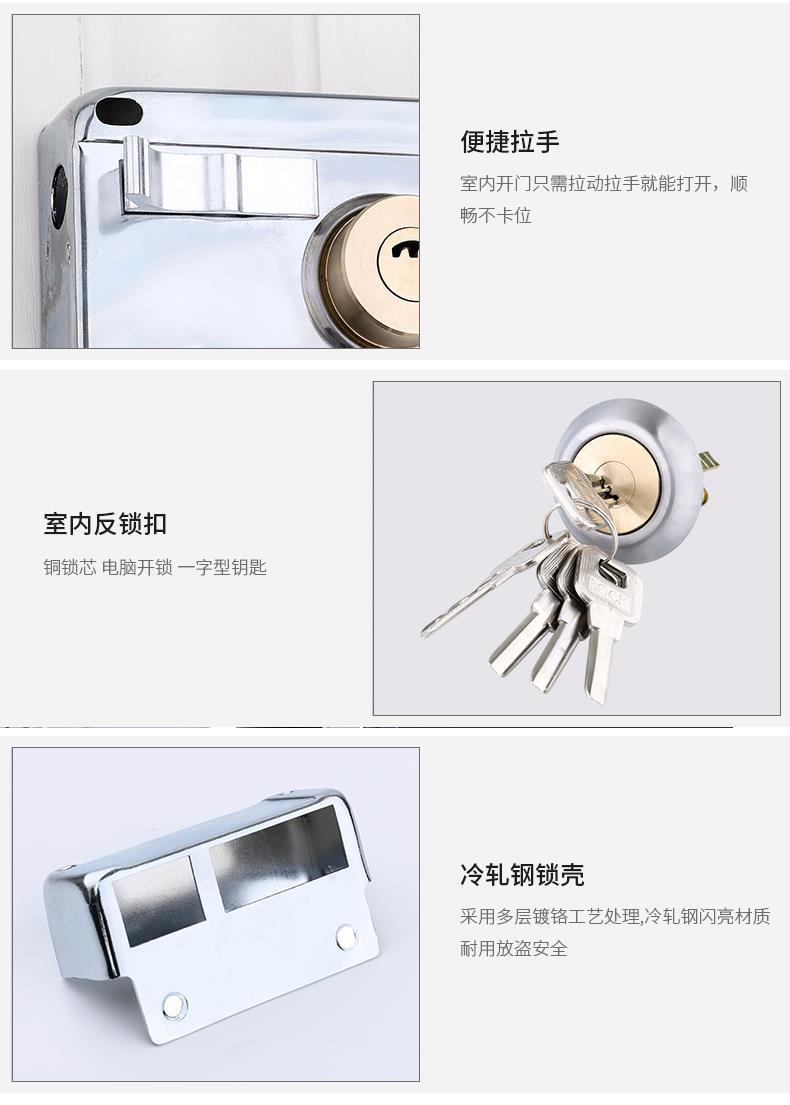 便捷拉手

室内开门只需拉动拉手就能打开，顺畅不卡位

室内反锁扣

铜锁芯 电脑开锁 一字型钥匙

冷轧钢锁壳

采用多层镀铬工艺处理,冷轧钢闪亮材质耐用放盗安全