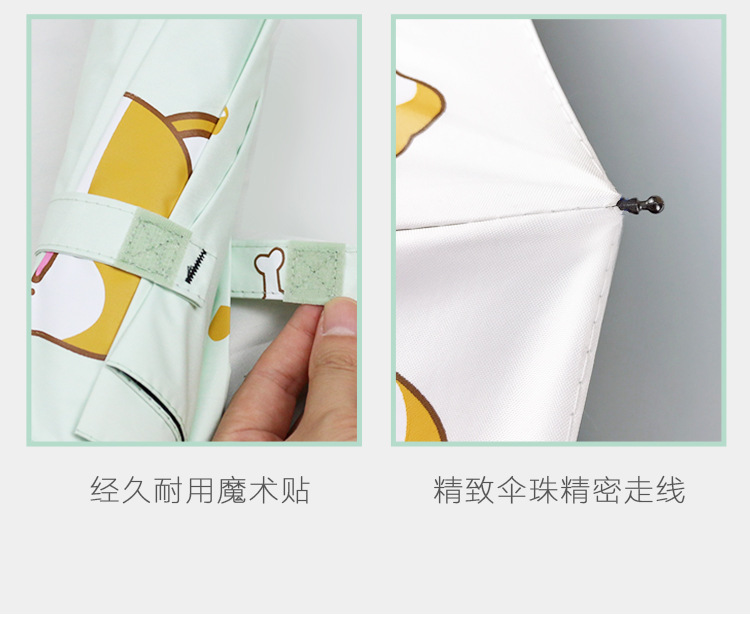 经久耐用魔术贴

精致伞珠精密走线