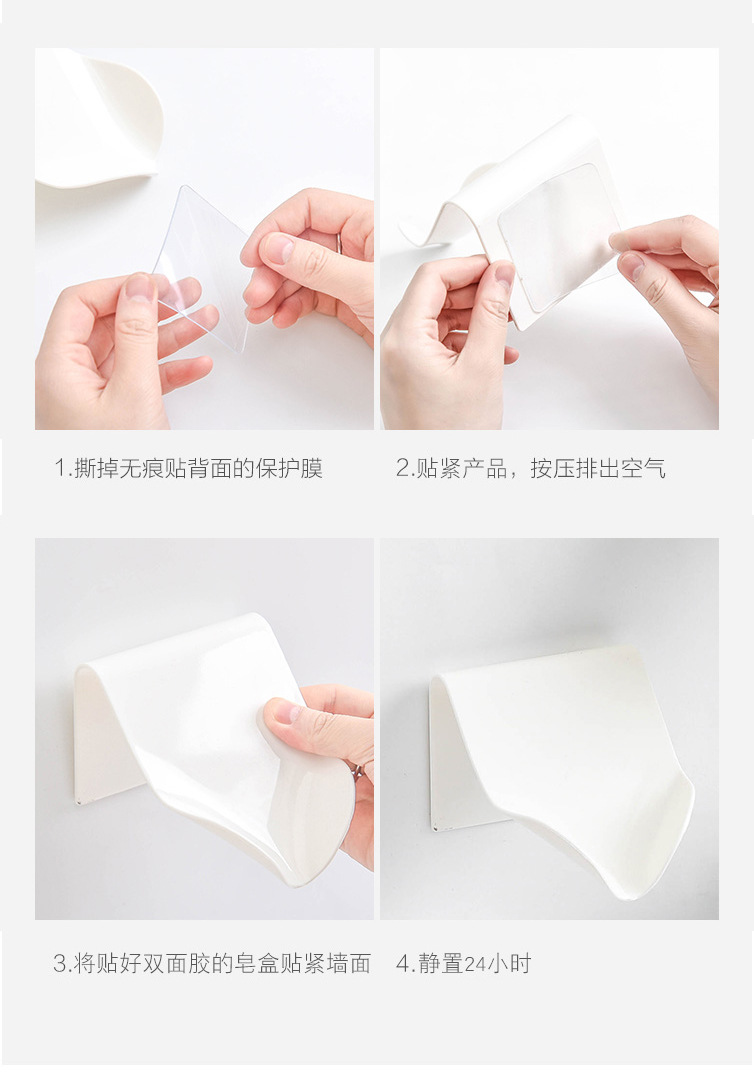 1.撕掉无痕贴背面的保护膜

2.贴紧产品，按压排出空气

3.将贴好双面胶的皂盒贴紧墙面

4.静置24小时