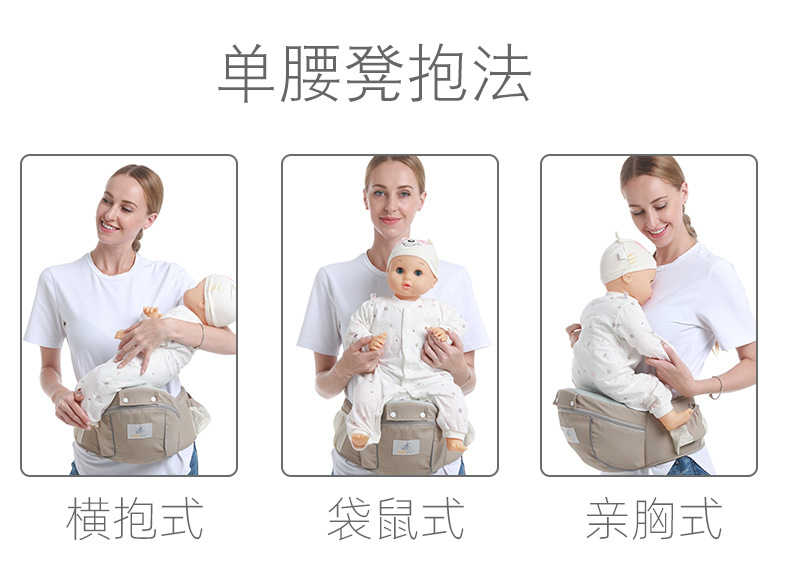 单腰凳抱法

横抱式

袋鼠式

亲胸式