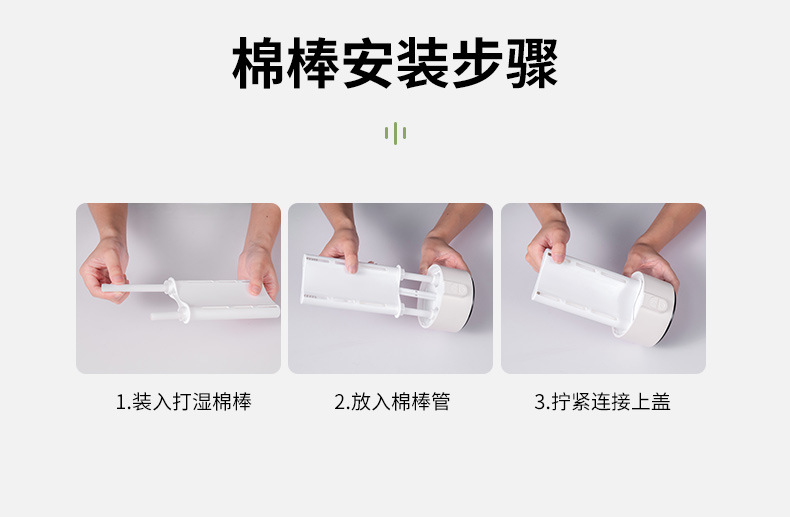 棉棒安装步骤

1.装入打湿棉棒

2.放入棉棒管

3.拧紧连接上盖