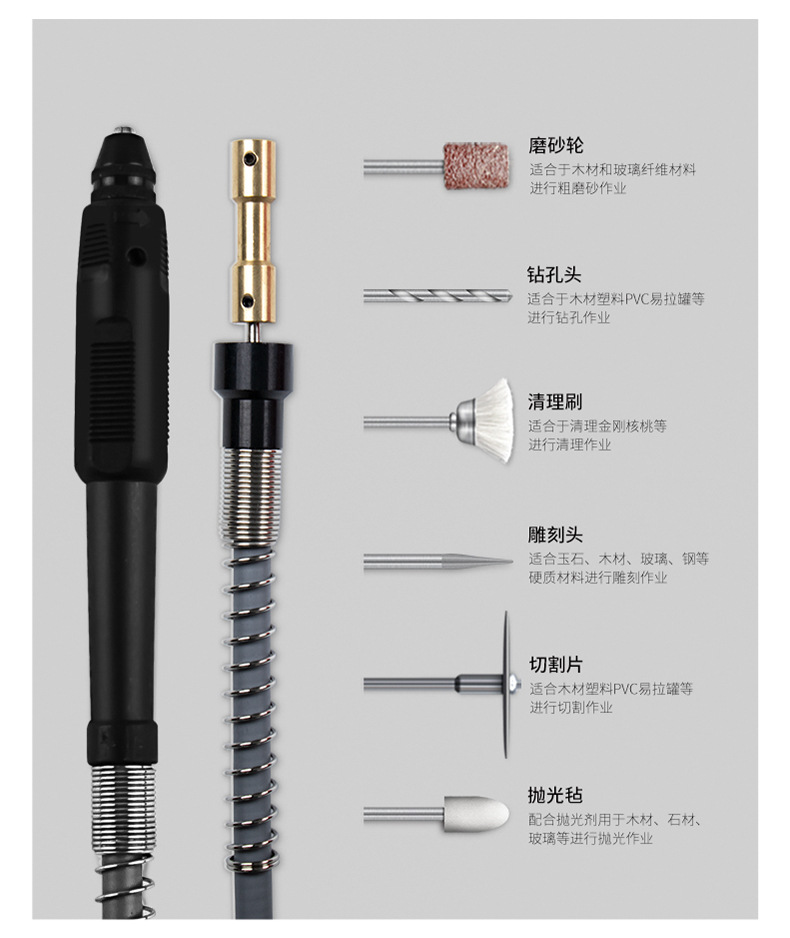 磨砂轮
适合于木材和玻璃纤维材料进行粗磨砂作业

钻孔头
适合于木材塑料PVC易拉罐等进行钻孔作业

清理刷
适合于清理金刚核桃等进行清理作业

雕刻头
适合玉石、木材、玻璃、钢等硬质材料进行雕刻作业

切割片
适合木材塑料PVC易拉罐等进行切割作业

抛光毡
配合抛光剂用于木材、石材、玻璃等进行抛光作业