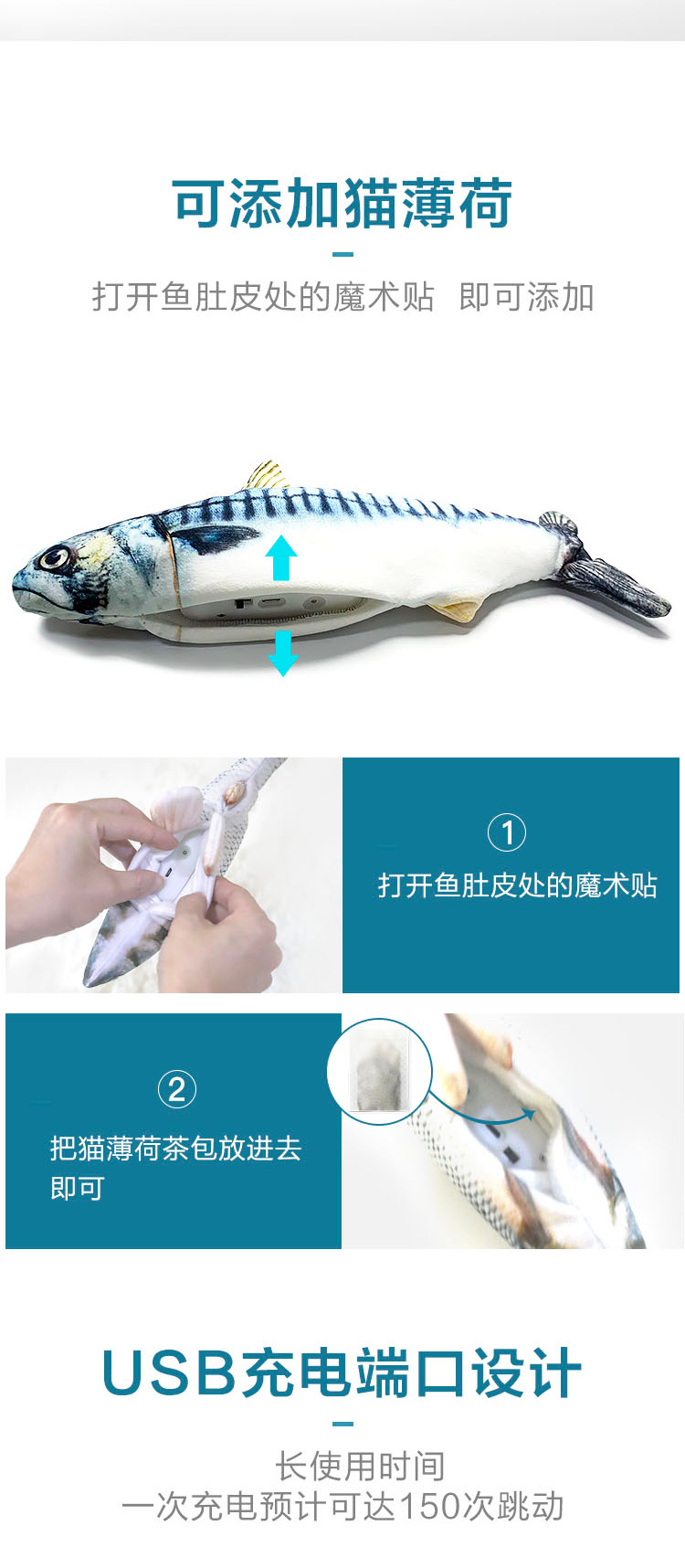 可添加猫薄荷

打开鱼肚皮处的魔术贴 即可添加

①
打开鱼肚皮处的魔术贴

②
把猫薄荷茶包放进去即可

USB充电端口设计

长使用时间
一次充电预计可达150次跳动