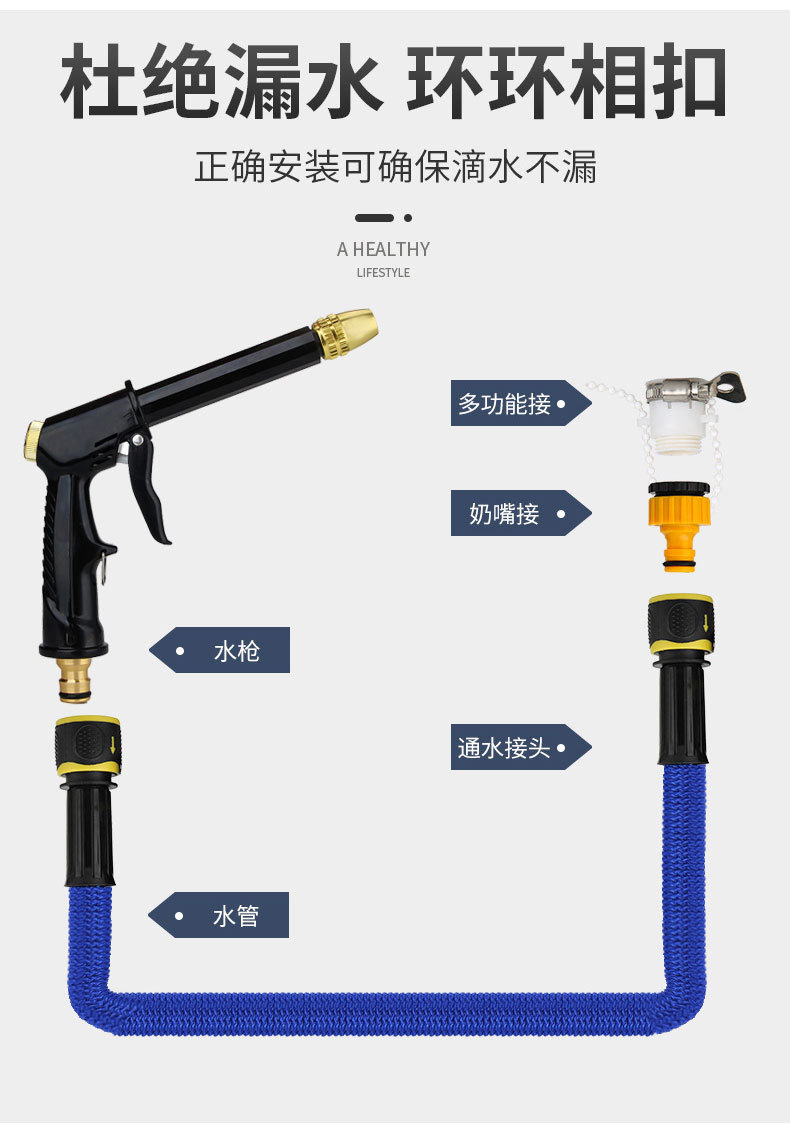 杜绝漏水 环环相扣

正确安装可确保滴水不漏

A HEALTHY
LIFESTYLE

多功能接

奶嘴接

水枪

通水接头

水管