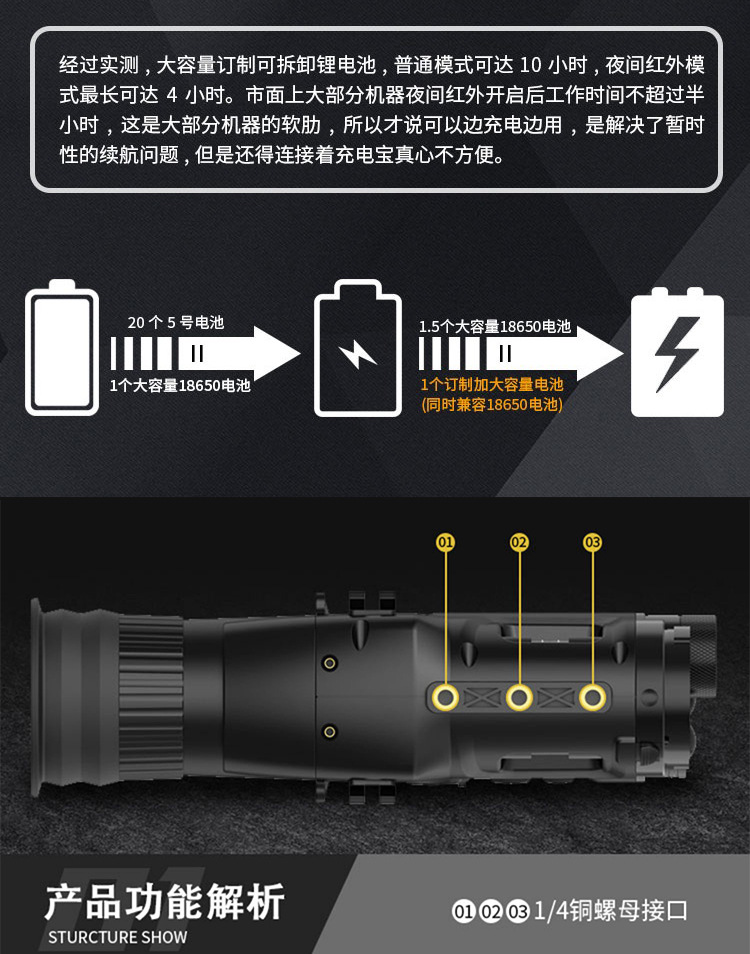 经过实测，大容量订制可拆卸锂电池，普通模式可达 10 小时，夜间红外模式最长可达 4 小时。市面上大部分机器夜间红外开启后工作时间不超过半小时，这是大部分机器的软肋，所以才说可以边充电边用，是解决了暂时性的续航问题，但是还得连接着充电宝真心不方便。

20 个 5 号电池

1个大容量18650电池

1.5个大容量18650电池

1个订制加大容量电池
(同时兼容18650电池)

01

02

03

产品功能解析

STURCTURE SHOW

01 02 03 1/4铜螺母接口