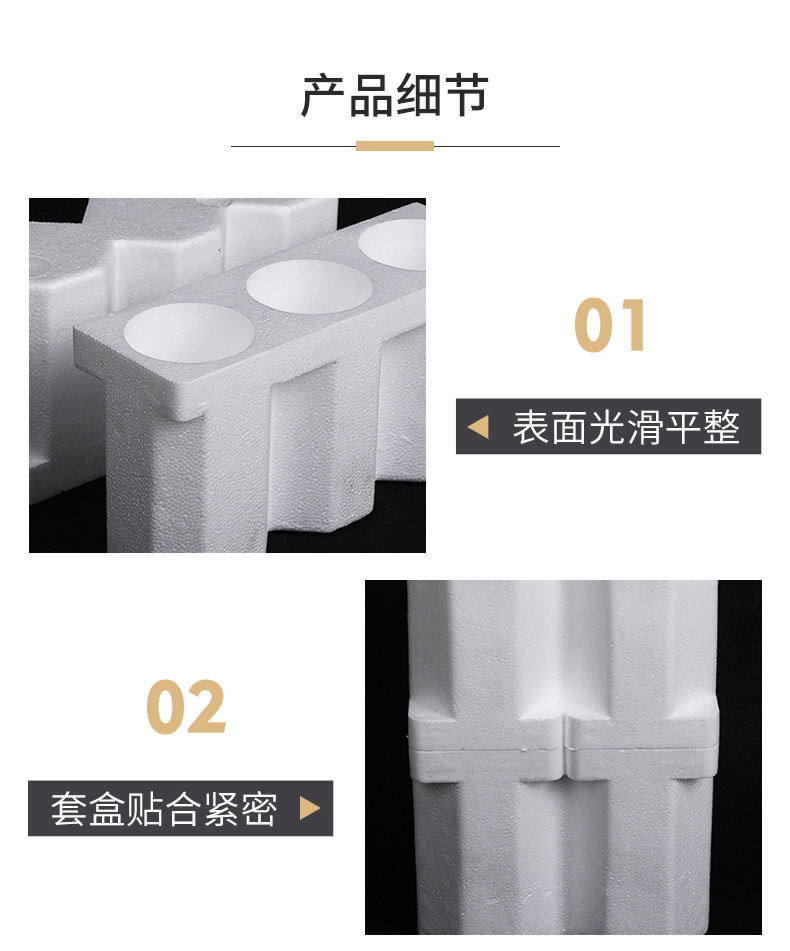 产品细节

01

表面光滑平整

02

套盒贴合紧密