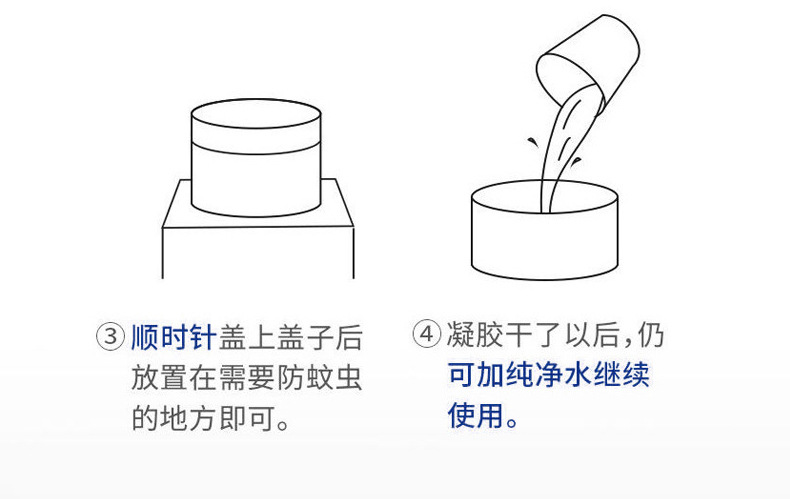 ③ 顺时针盖上盖子后放置在需要防蚊虫的地方即可。

④ 凝胶干了以后，仍可加纯净水继续使用。