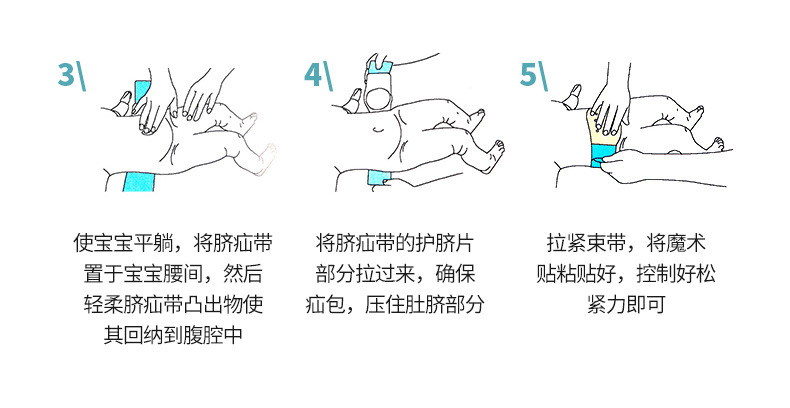 3\

使宝宝平躺，将脐疝带置于宝宝腰间，然后轻柔脐疝带凸出物使其回纳到腹腔中

4\

将脐疝带的护脐片部分拉过来，确保疝包，压住肚脐部分

5\

拉紧束带，将魔术贴粘贴好，控制好松紧力即可