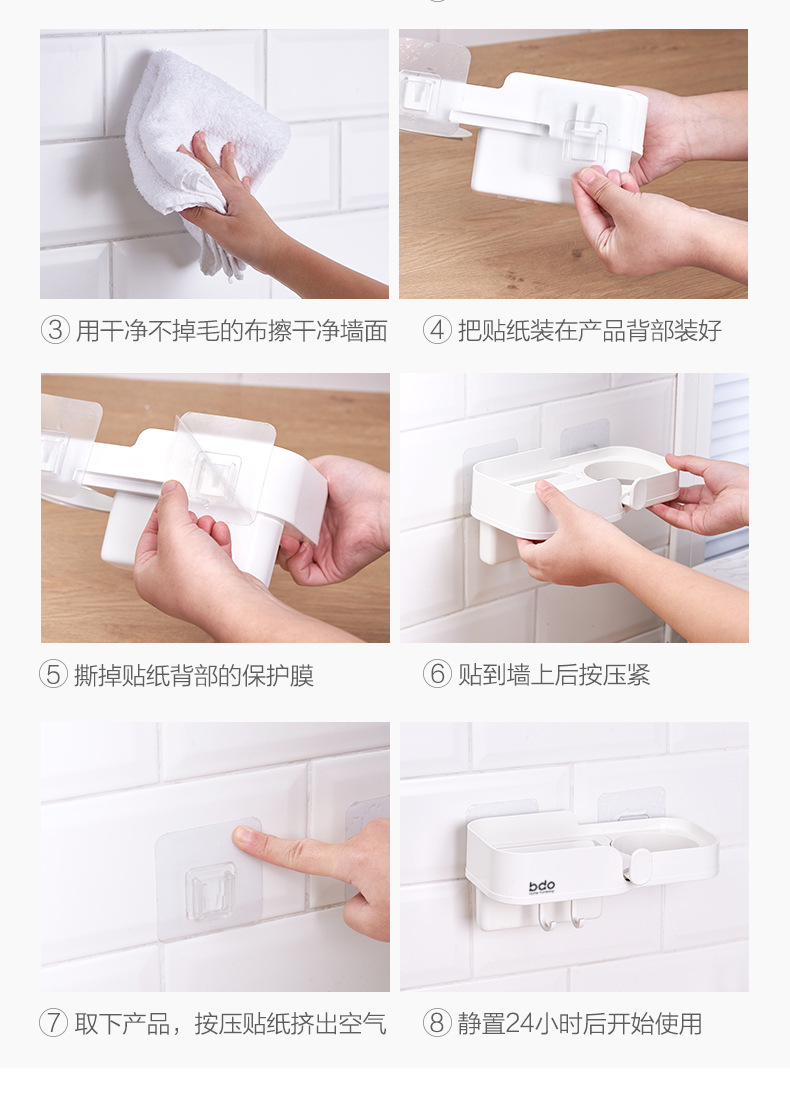 ③ 用干净不掉毛的布擦干净墙面

④ 把贴纸装在产品背部装好

⑤ 撕掉贴纸背部的保护膜

⑥ 贴到墙上后按压紧

bdo

⑦ 取下产品，按压贴纸挤出空气

⑧ 静置24小时后开始使用