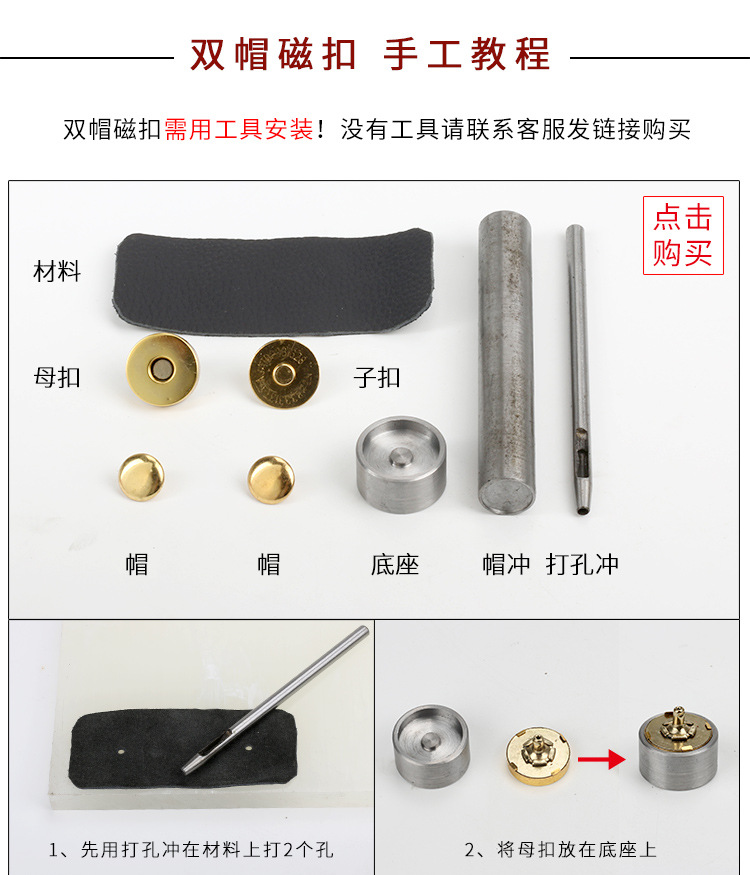 双帽磁扣 手工教程

双帽磁扣需用工具安装！没有工具请联系客服发链接购买

点击购买

材料

母扣

子扣

帽

帽

底座

帽冲

打孔冲

1、先用打孔冲在材料上打2个孔

2、将母扣放在底座上