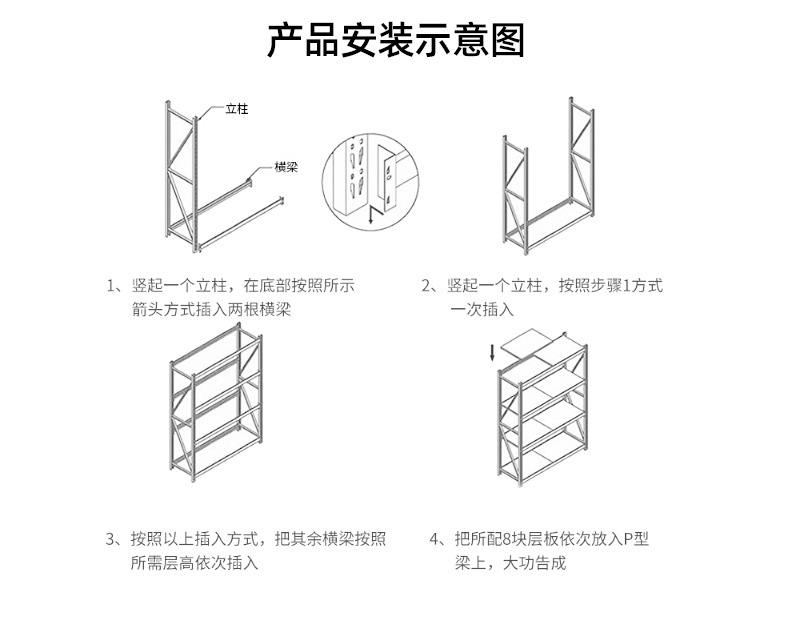 产品安装示意图

立柱

横梁

1、竖起一个立柱，在底部按照所示箭头方式插入两根横梁

2、竖起一个立柱，按照步骤1方式一次插入

3、按照以上插入方式，把其余横梁按照所需层高依次插入

4、把所配8块层板依次放入P型梁上，大功告成