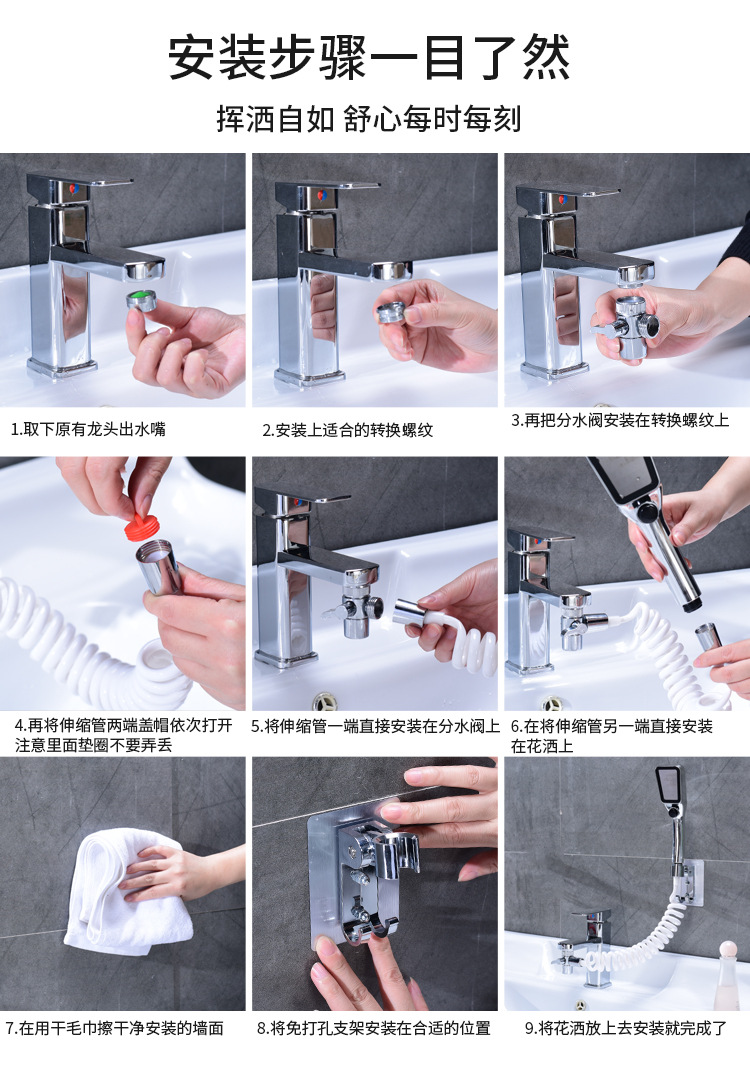 安装步骤一目了然

挥洒自如 舒心每时每刻

1.取下原有龙头出水嘴

2.安装上适合的转换螺纹

3.再把分水阀安装在转换螺纹上

4.再将伸缩管两端盖帽依次打开 注意里面垫圈不要弄丢

5.将伸缩管一端直接安装在分水阀上

6.在将伸缩管另一端直接安装在花洒上

7.在用干毛巾擦干净安装的墙面

8.将免打孔支架安装在合适的位置

9.将花洒放上去安装就完成了