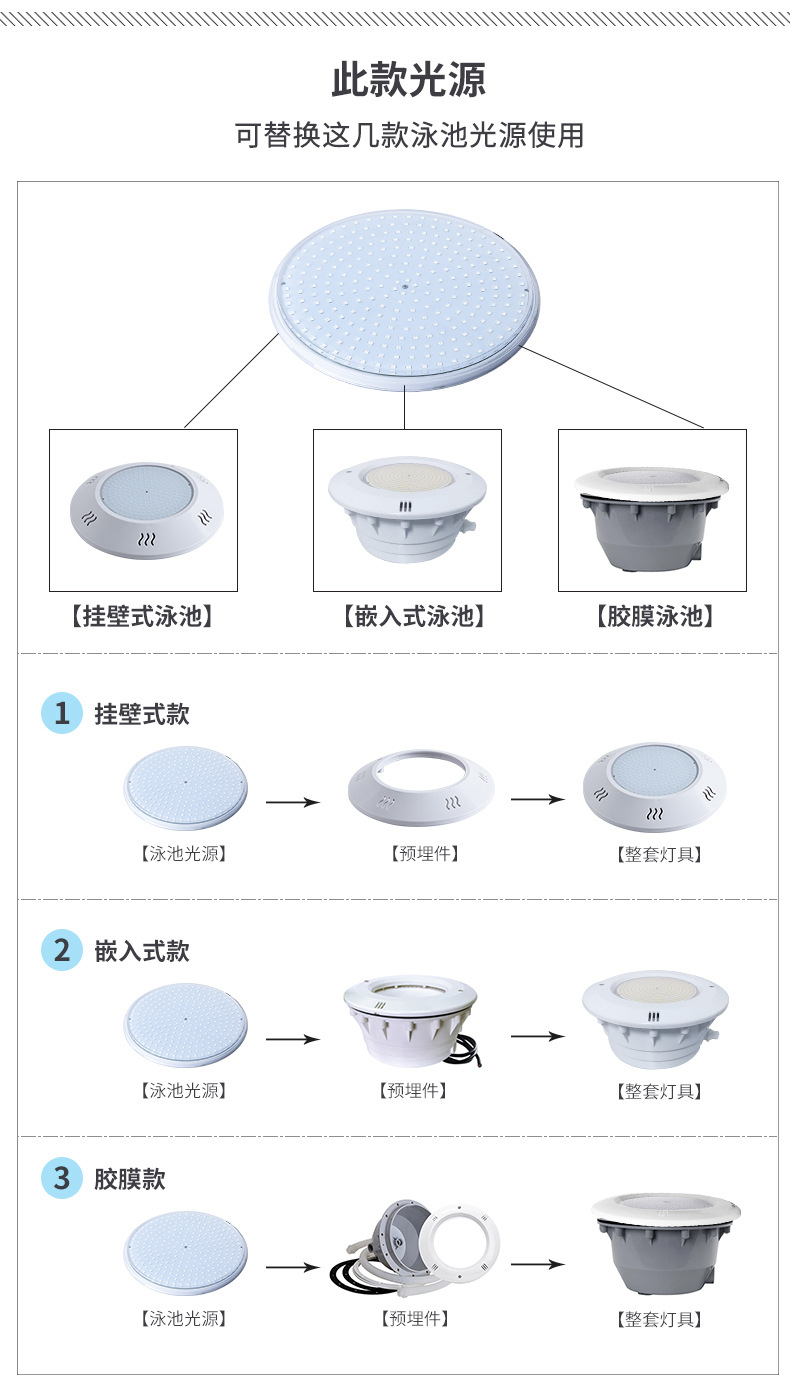 此款光源

可替换这几款泳池光源使用

【挂壁式泳池】

【嵌入式泳池】

【胶膜泳池】

1 挂壁式款

【泳池光源】

【预埋件】

【整套灯具】

2 嵌入式款

【泳池光源】

【预埋件】

【整套灯具】

3 胶膜款

【泳池光源】

【预埋件】

【整套灯具】