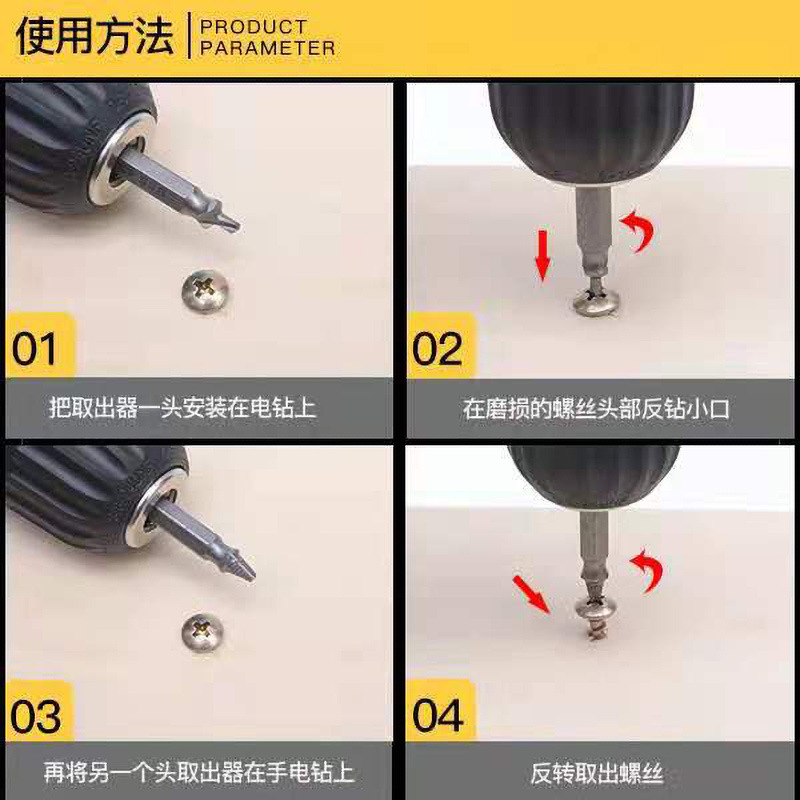 使用方法 | PRODUCT PARAMETER

01

把取出器一头安装在电钻上

02

在磨损的螺丝头部反钻小口

03

再将另一个头取出器在手电钻上

04

反转取出螺丝