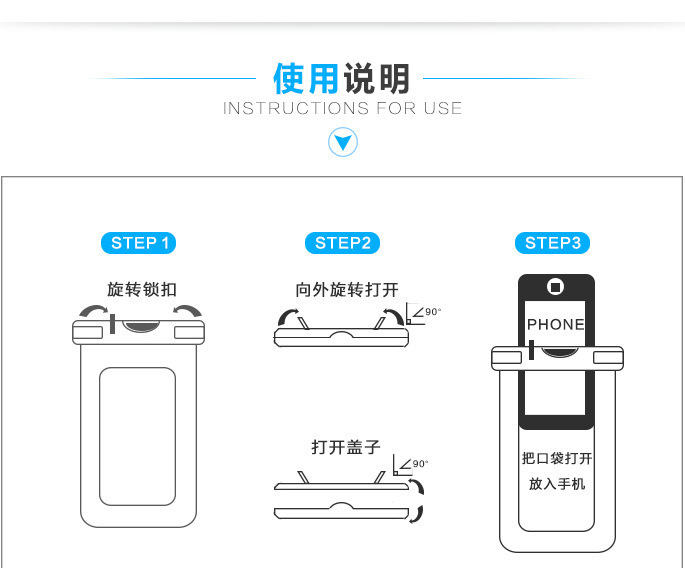 使用说明
INSTRUCTIONS FOR USE

STEP 1
旋转锁扣

STEP2
向外旋转打开
90°

打开盖子
90°

STEP3
PHONE
把口袋打开
放入手机