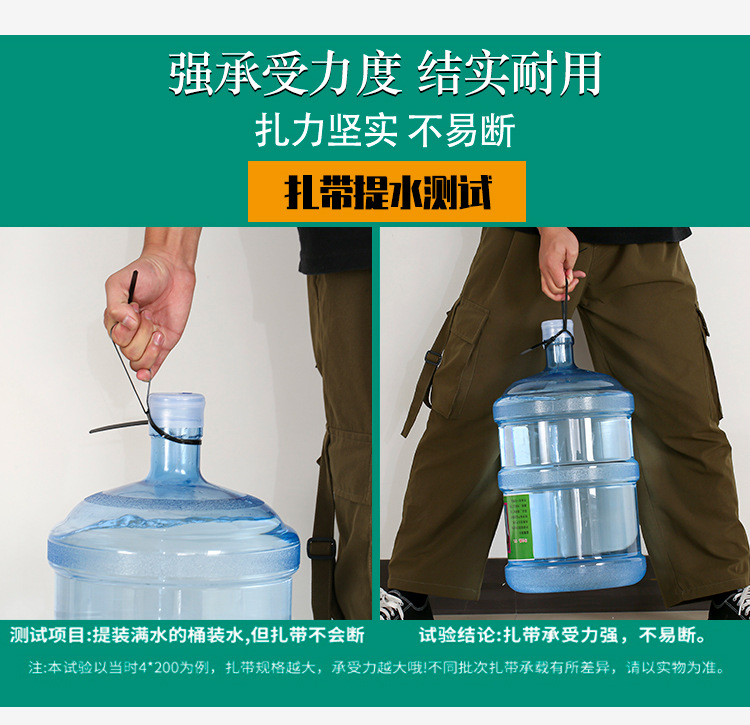 强承受力度 结实耐用

扎力坚实 不易断

扎带提水测试

测试项目:提装满水的桶装水,但扎带不会断

试验结论:扎带承受力强，不易断。

注:本试验以当时4*200为例，扎带规格越大，承受力越大哦!不同批次扎带承载有所差异，请以实物为准。