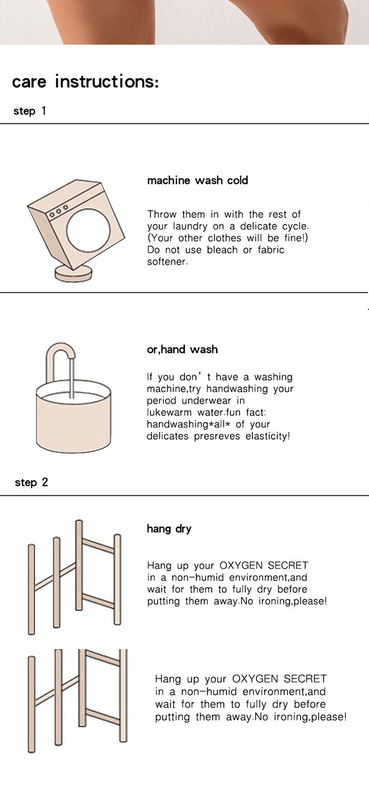 care instructions:

step 1

machine wash cold

Throw them in with the rest of your laundry on a delicate cycle. (Your other clothes will be fine!) Do not use bleach or fabric softener.

or,hand wash

If you don' t have a washing machine,try handwashing your period underwear in lukewarm water.fun fact: handwashing*all* of your delicates presreves elasticity!

step 2

hang dry

Hang up your OXYGEN SECRET in a non-humid environment,and wait for them to fully dry before putting them away.No ironing,please!

Hang up your OXYGEN SECRET in a non-humid environment,and wait for them to fully dry before putting them away.No ironing,please!