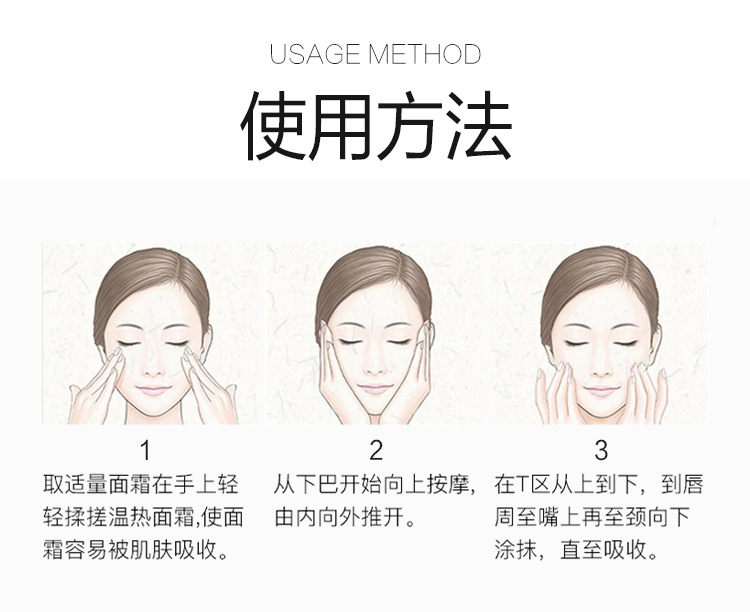 USAGE METHOD

使用方法

1
取适量面霜在手上轻轻揉搓温热面霜,使面霜容易被肌肤吸收。

2
从下巴开始向上按摩，由内向外推开。

3
在T区从上到下，到唇周至嘴上再至颈向下涂抹，直至吸收。