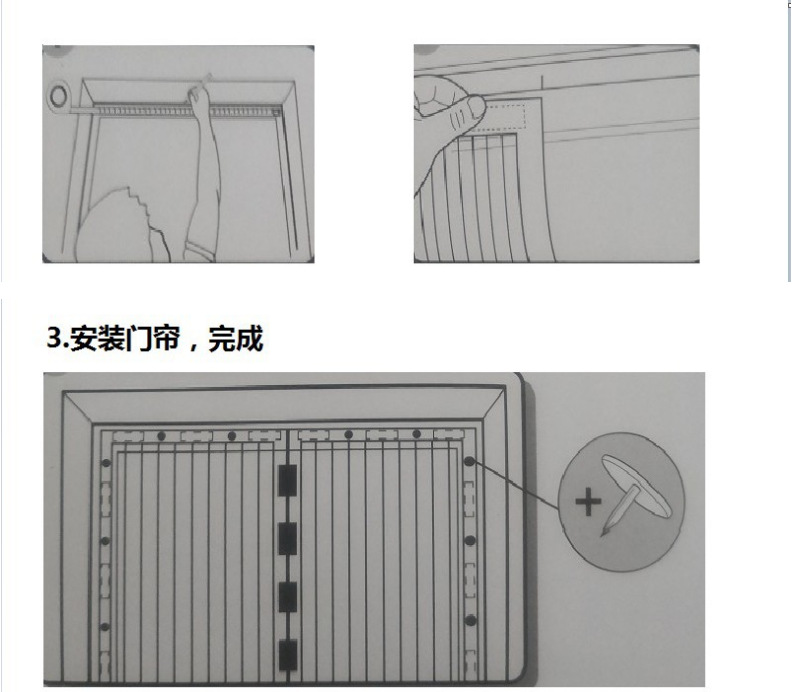 3.安装门帘，完成

+