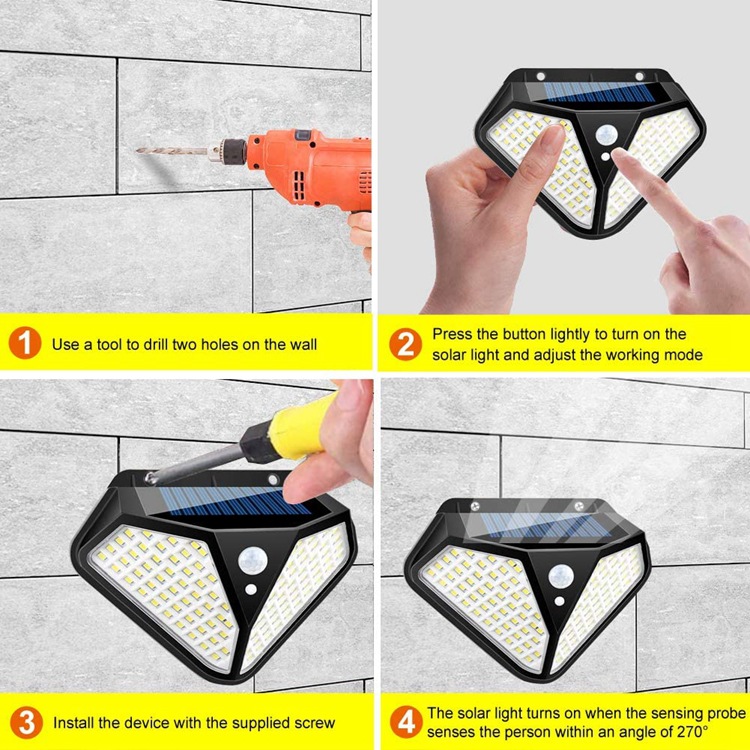 1 Use a tool to drill two holes on the wall

2 Press the button lightly to turn on the solar light and adjust the working mode

3 Install the device with the supplied screw

4 The solar light turns on when the sensing probe senses the person within an angle of 270°