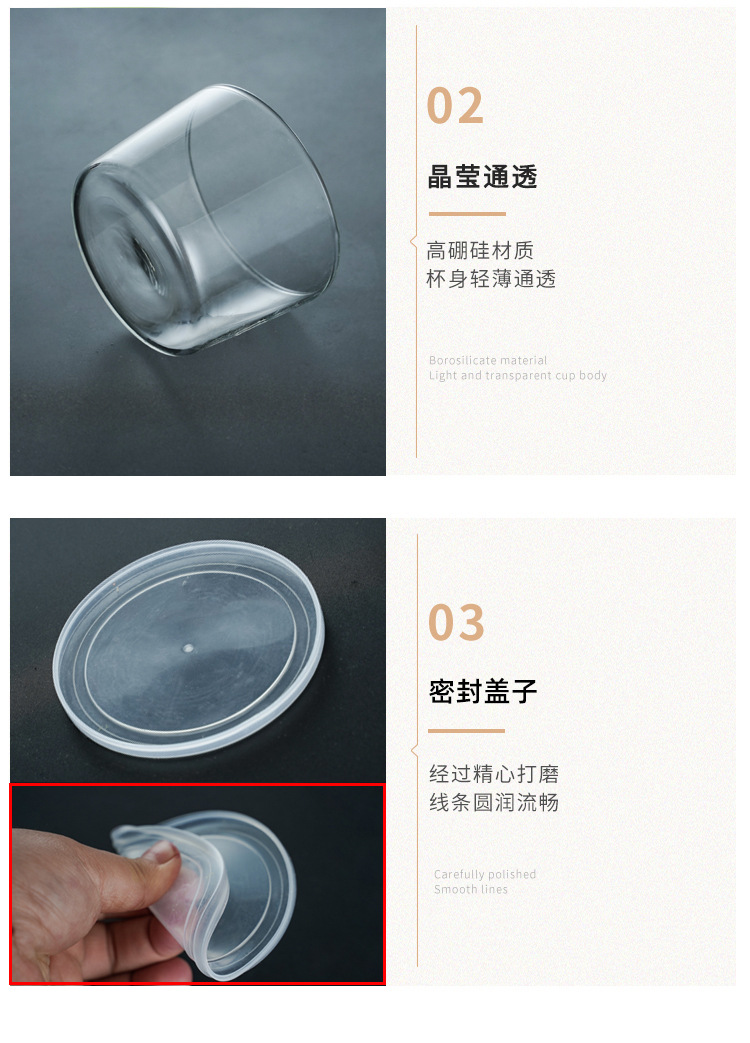 02

晶莹通透

高硼硅材质
杯身轻薄通透

Borosilicate material
Light and transparent cup body

03

密封盖子

经过精心打磨
线条圆润流畅

Carefully polished
Smooth lines