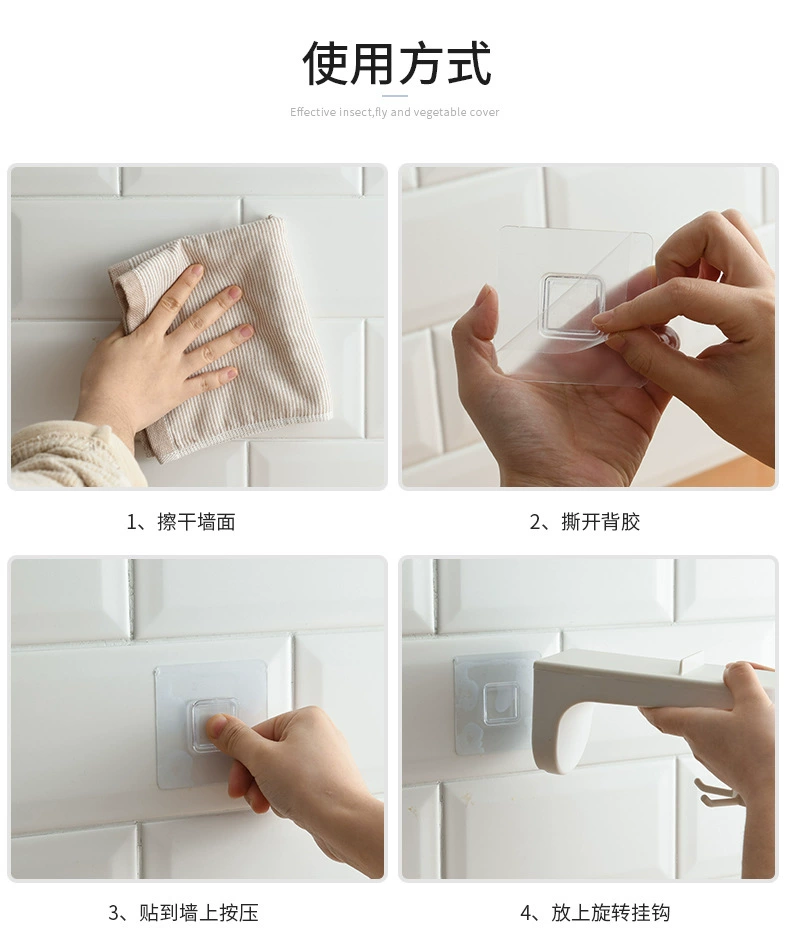 使用方式

Effective insect,fly and vegetable cover

1、擦干墙面

2、撕开背胶

3、贴到墙上按压

4、放上旋转挂钩