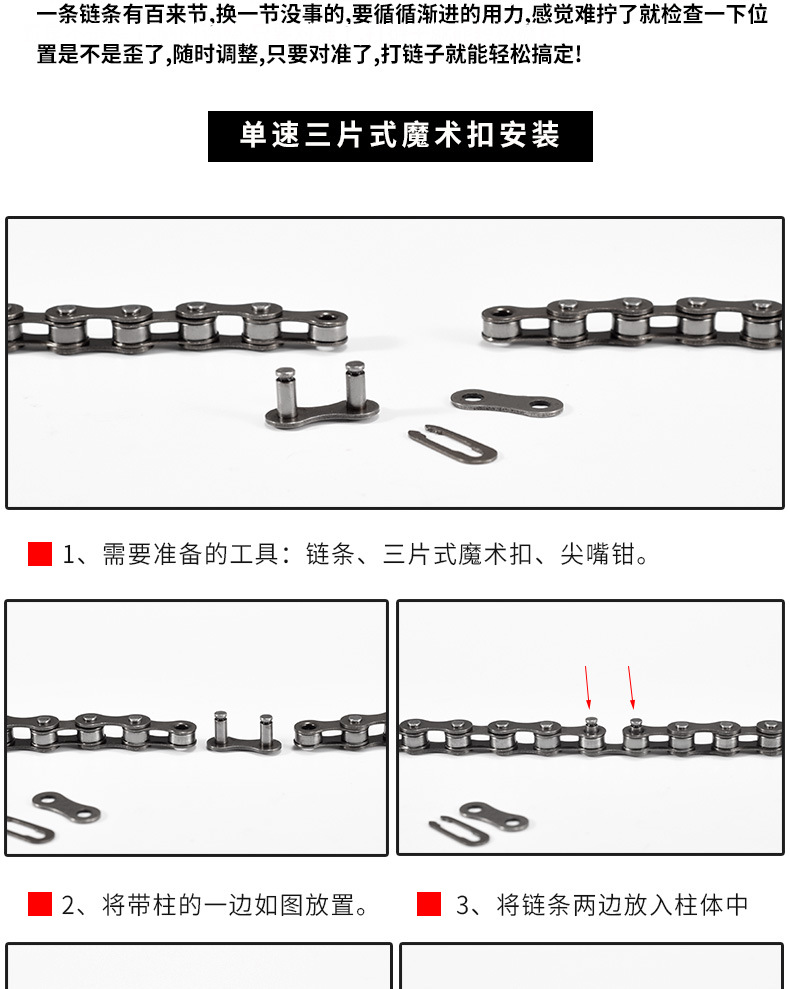 一条链条有百来节,换一节没事的,要循循渐进的用力,感觉难拧了就检查一下位置是不是歪了,随时调整,只要对准了,打链子就能轻松搞定!

单速三片式魔术扣安装

1、需要准备的工具:链条、三片式魔术扣、尖嘴钳。

2、将带柱的一边如图放置。

3、将链条两边放入柱体中