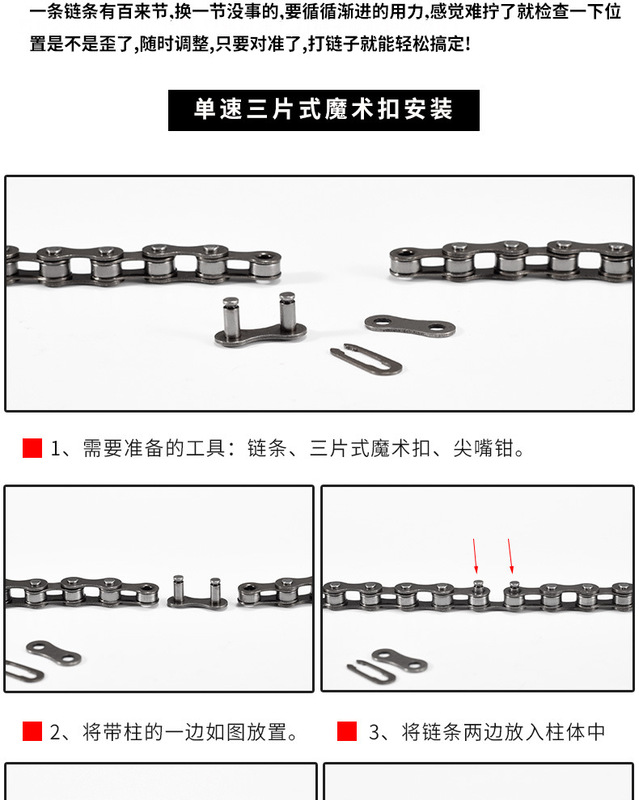 一条链条有百来节,换一节没事的,要循循渐进的用力,感觉难拧了就检查一下位置是不是歪了,随时调整,只要对准了,打链子就能轻松搞定!

单速三片式魔术扣安装

1、需要准备的工具:链条、三片式魔术扣、尖嘴钳。

2、将带柱的一边如图放置。

3、将链条两边放入柱体中