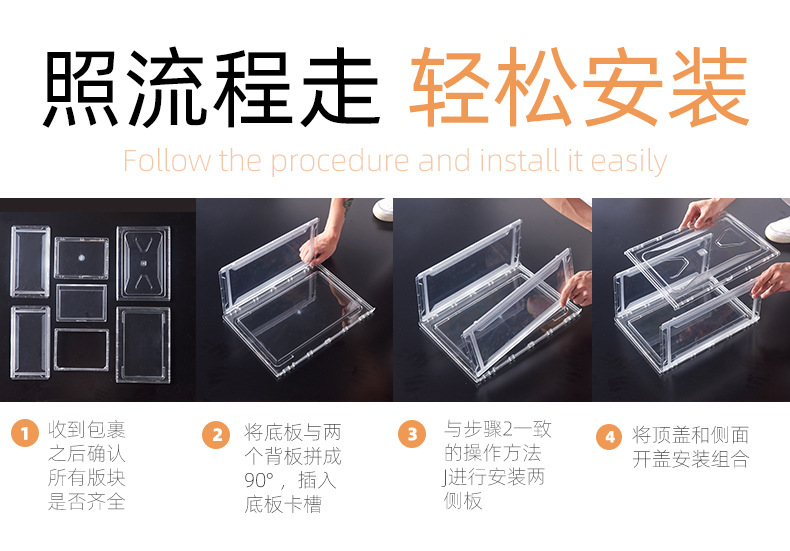 照流程走 轻松安装

Follow the procedure and install it easily

1 收到包裹之后确认所有版块是否齐全

2 将底板与两个背板拼成90°，插入底板卡槽

3 与步骤2一致的操作方法J进行安装两侧板

4 将顶盖和侧面开盖安装组合