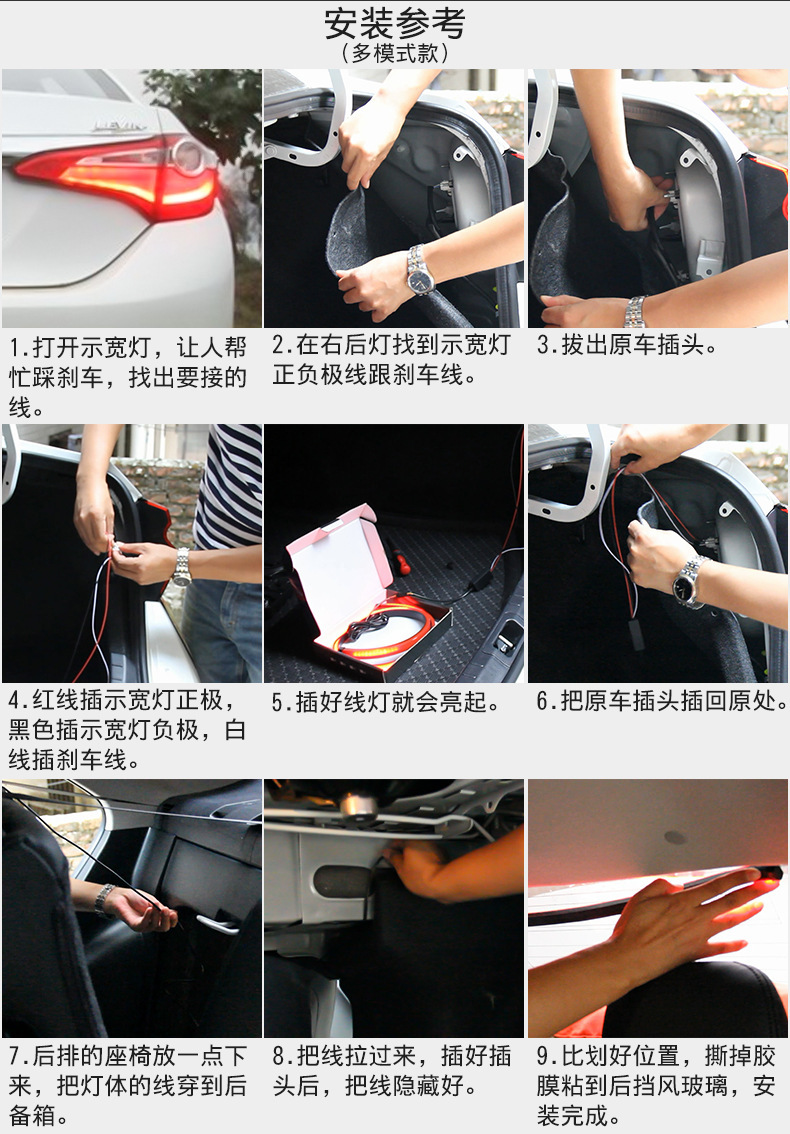 安装参考
（多模式款）

LEVIN

1.打开示宽灯，让人帮忙踩刹车，找出要接的线。

2.在右后灯找到示宽灯正负极线跟刹车线。

3.拔出原车插头。

4.红线插示宽灯正极，黑色插示宽灯负极，白线插刹车线。

5.插好线灯就会亮起。

6.把原车插头插回原处。

7.后排的座椅放一点下来，把灯体的线穿到后备箱。

8.把线拉过来，插好插头后，把线隐藏好。

9.比划好位置，撕掉胶膜粘到后挡风玻璃，安装完成。